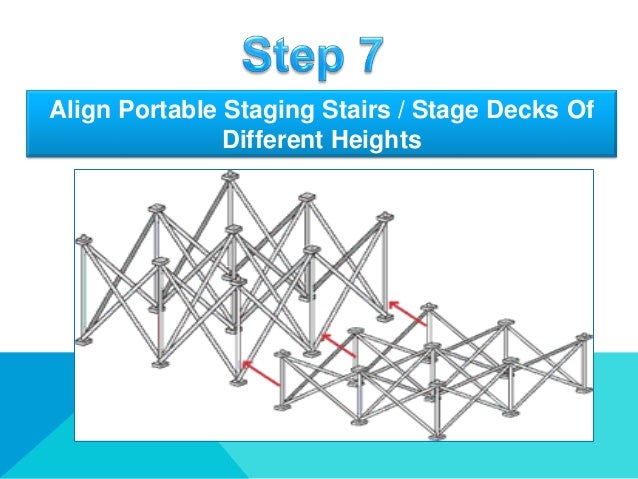 Step 7

Align Portable Staging Stairs / Stage Decks Of Different Heights