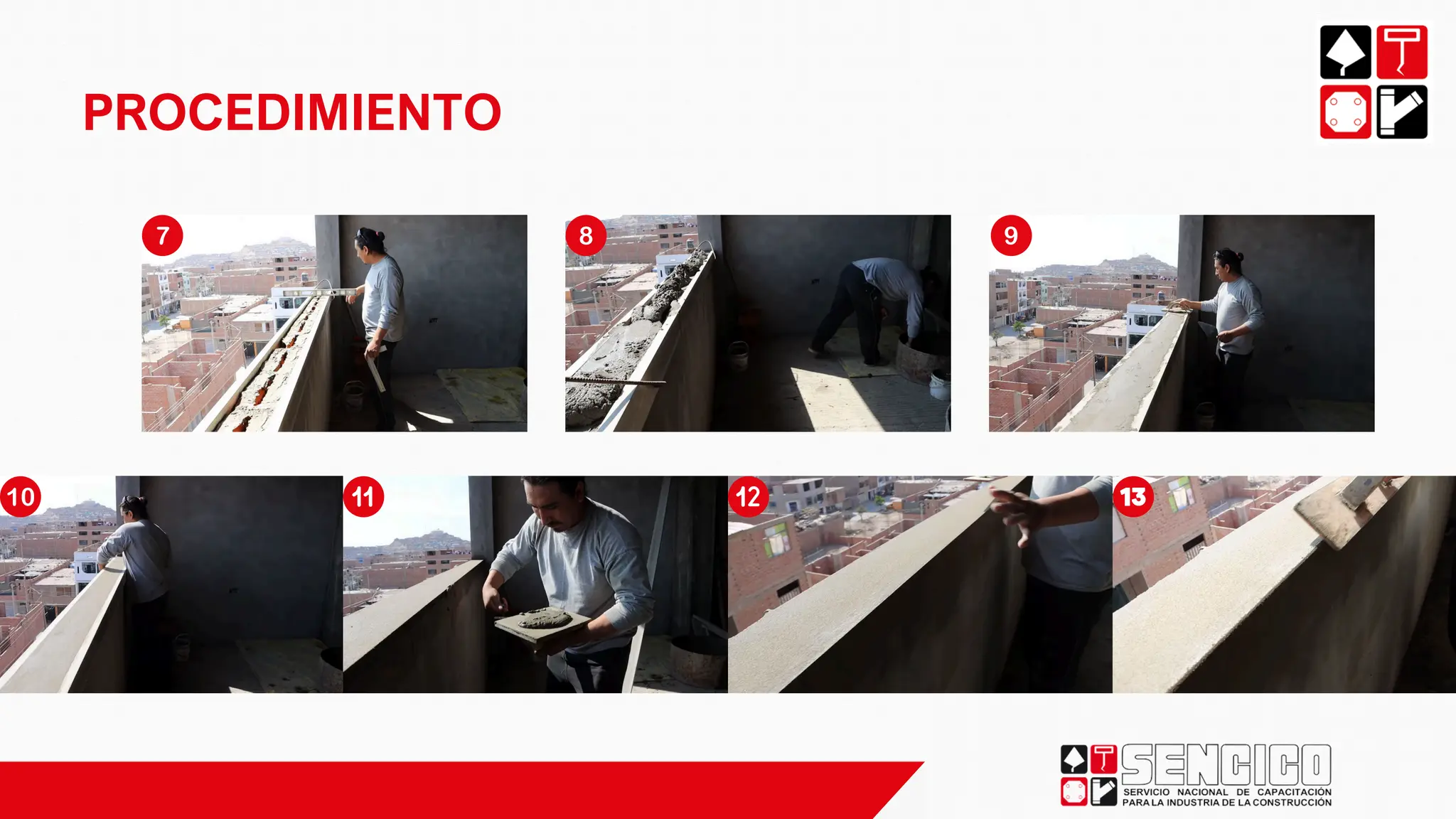 PROCEDIMIENTO

7

8

9

10

11

12

13

SENCICO
SERVICIO NACIONAL DE CAPACITACIÓN PARA LA INDUSTRIA DE LA CONSTRUCCIÓN