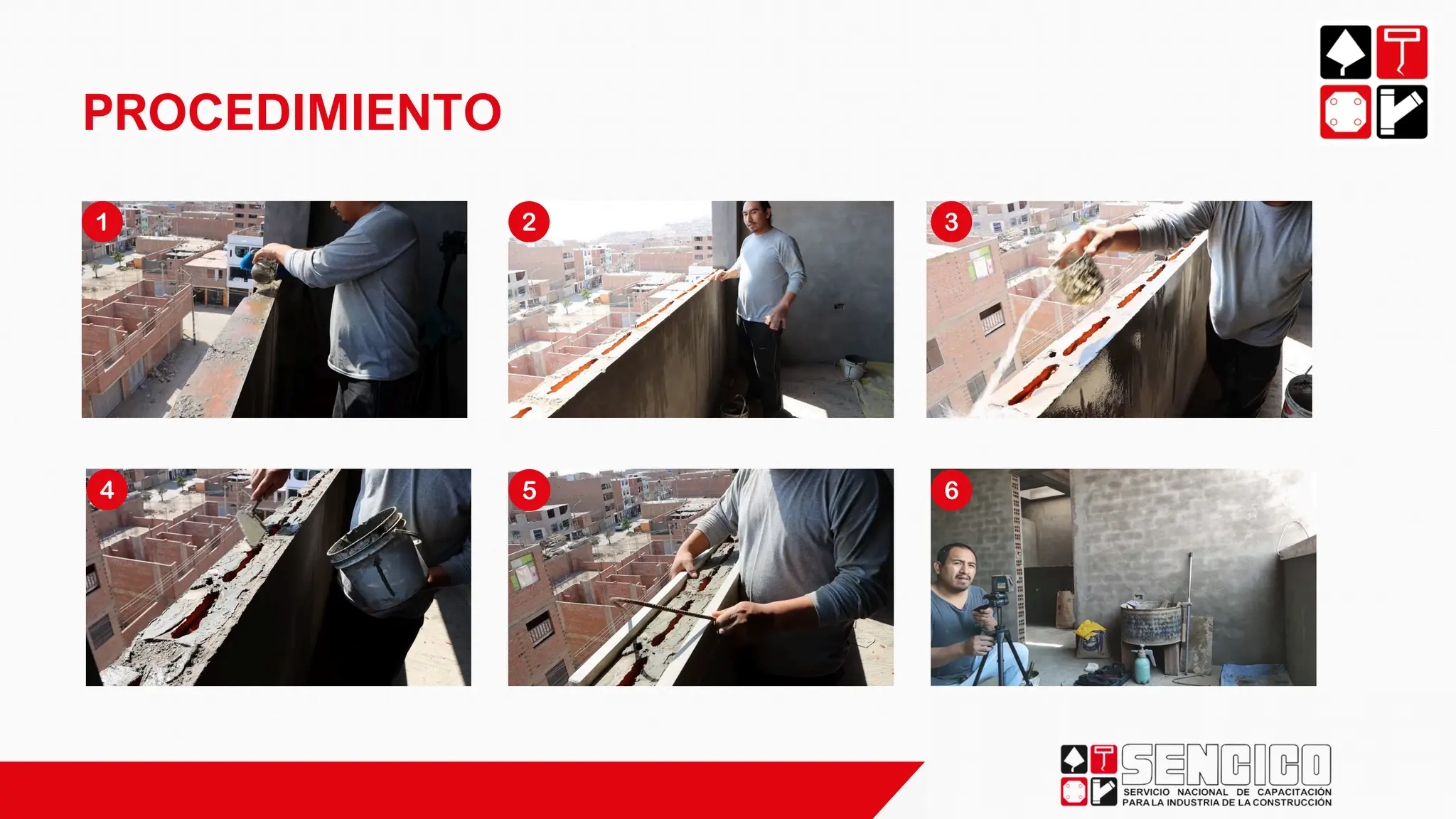 PROCEDIMIENTO

1

2

3

4

5

6

SENCICO
SERVICIO NACIONAL DE CAPACITACIÓN PARA LA INDUSTRIA DE LA CONSTRUCCIÓN