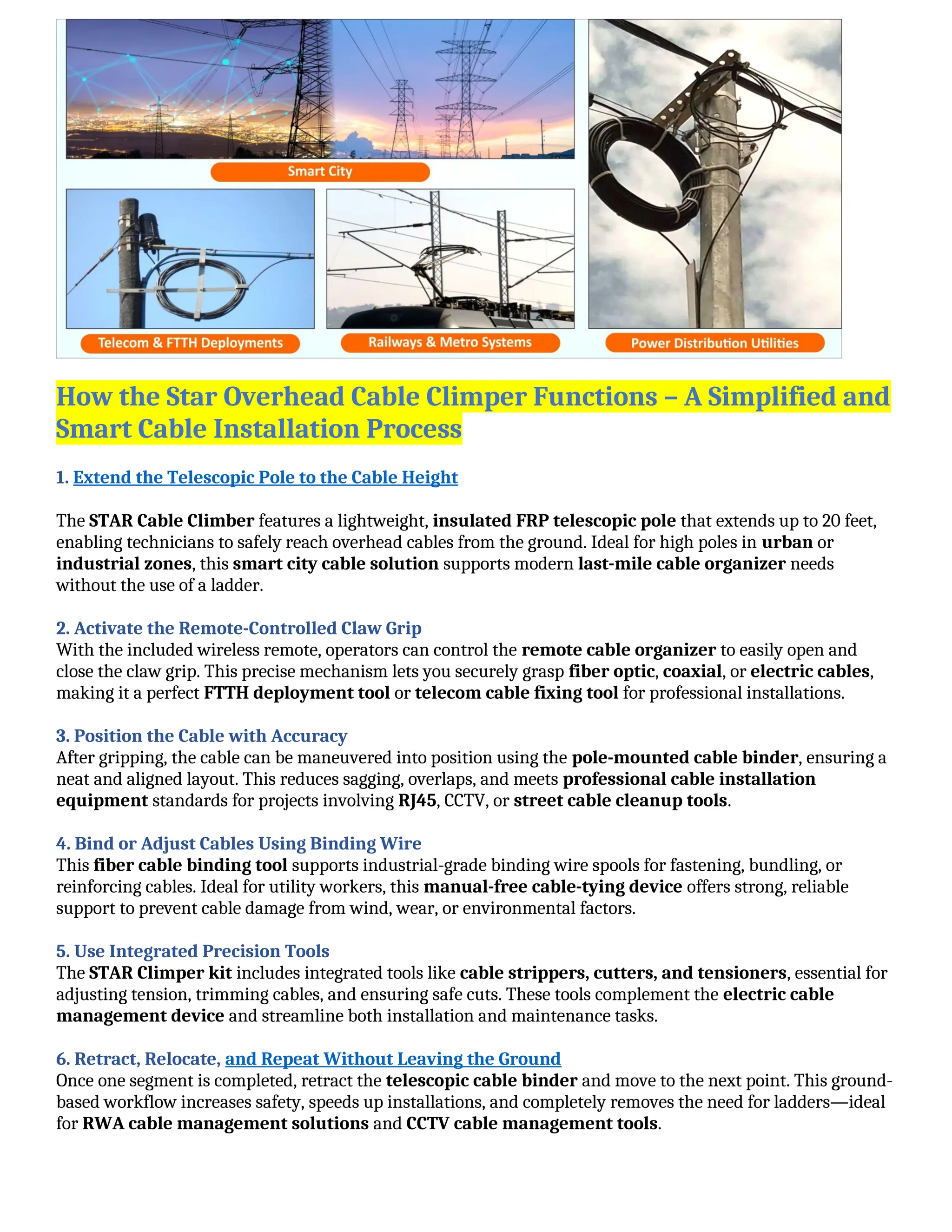 Smart City

Telecom & FTTH Deployments

Railways & Metro Systems

Power Distribution Utilities

How the Star Overhead Cable Climper Functions – A Simplified and Smart Cable Installation Process

1. Extend the Telescopic Pole to the Cable Height

The STAR Cable Climber features a lightweight, insulated FRP telescopic pole that extends up to 20 feet, enabling technicians to safely reach overhead cables from the ground. Ideal for high poles in urban or industrial zones, this smart city cable solution supports modern last-mile cable organizer needs without the use of a ladder.

2. Activate the Remote-Controlled Claw Grip
With the included wireless remote, operators can control the remote cable organizer to easily open and close the claw grip. This precise mechanism lets you securely grasp fiber optic, coaxial, or electric cables, making it a perfect FTTH deployment tool or telecom cable fixing tool for professional installations.

3. Position the Cable with Accuracy
After gripping, the cable can be maneuvered into position using the pole-mounted cable binder, ensuring a neat and aligned layout. This reduces sagging, overlaps, and meets professional cable installation equipment standards for projects involving RJ45, CCTV, or street cable cleanup tools.

4. Bind or Adjust Cables Using Binding Wire
This fiber cable binding tool supports industrial-grade binding wire spools for fastening, bundling, or reinforcing cables. Ideal for utility workers, this manual-free cable-tying device offers strong, reliable support to prevent cable damage from wind, wear, or environmental factors.

5. Use Integrated Precision Tools
The STAR Climper kit includes integrated tools like cable strippers, cutters, and tensioners, essential for adjusting tension, trimming cables, and ensuring safe cuts. These tools complement the electric cable management device and streamline both installation and maintenance tasks.

6. Retract, Relocate, and Repeat Without Leaving the Ground
Once one segment is completed, retract the telescopic cable binder and move to the next point. This ground-based workflow increases safety, speeds up installations, and completely removes the need for ladders—ideal for RWA cable management solutions and CCTV cable management tools.