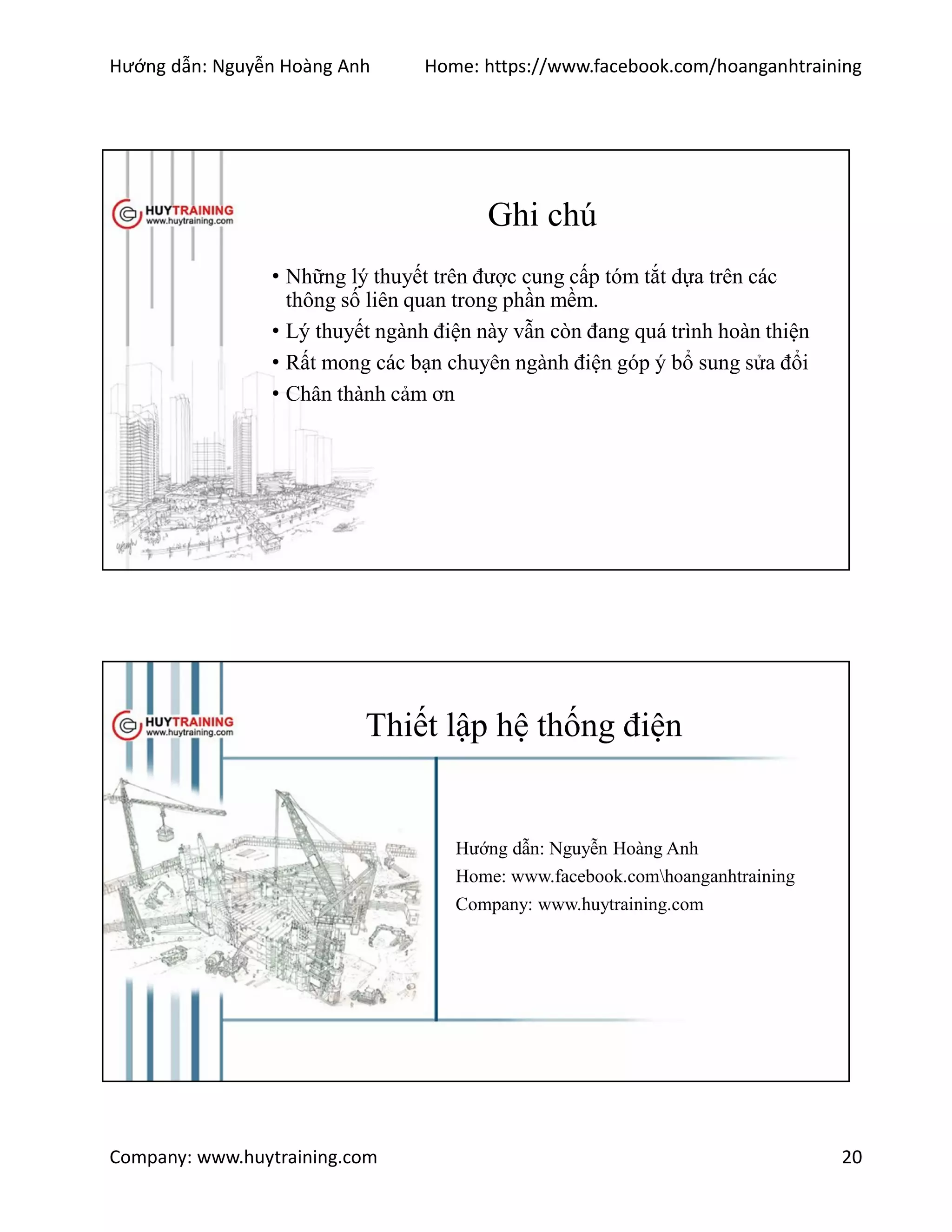 Hướng dẫn: Nguyễn Hoàng Anh Home: https://www.facebook.com/hoanganhtraining

HUYTRAINING
www.huytraining.com

Ghi chú

• Những lý thuyết trên được cung cấp tóm tắt dựa trên các thông số liên quan trong phần mềm.
• Lý thuyết ngành điện này vẫn còn đang quá trình hoàn thiện
• Rất mong các bạn chuyên ngành điện góp ý bổ sung sửa đổi
• Chân thành cảm ơn

HUYTRAINING
www.huytraining.com

Thiết lập hệ thống điện

Hướng dẫn: Nguyễn Hoàng Anh
Home: www.facebook.com\hoanganhtraining
Company: www.huytraining.com

Company: www.huytraining.com 20