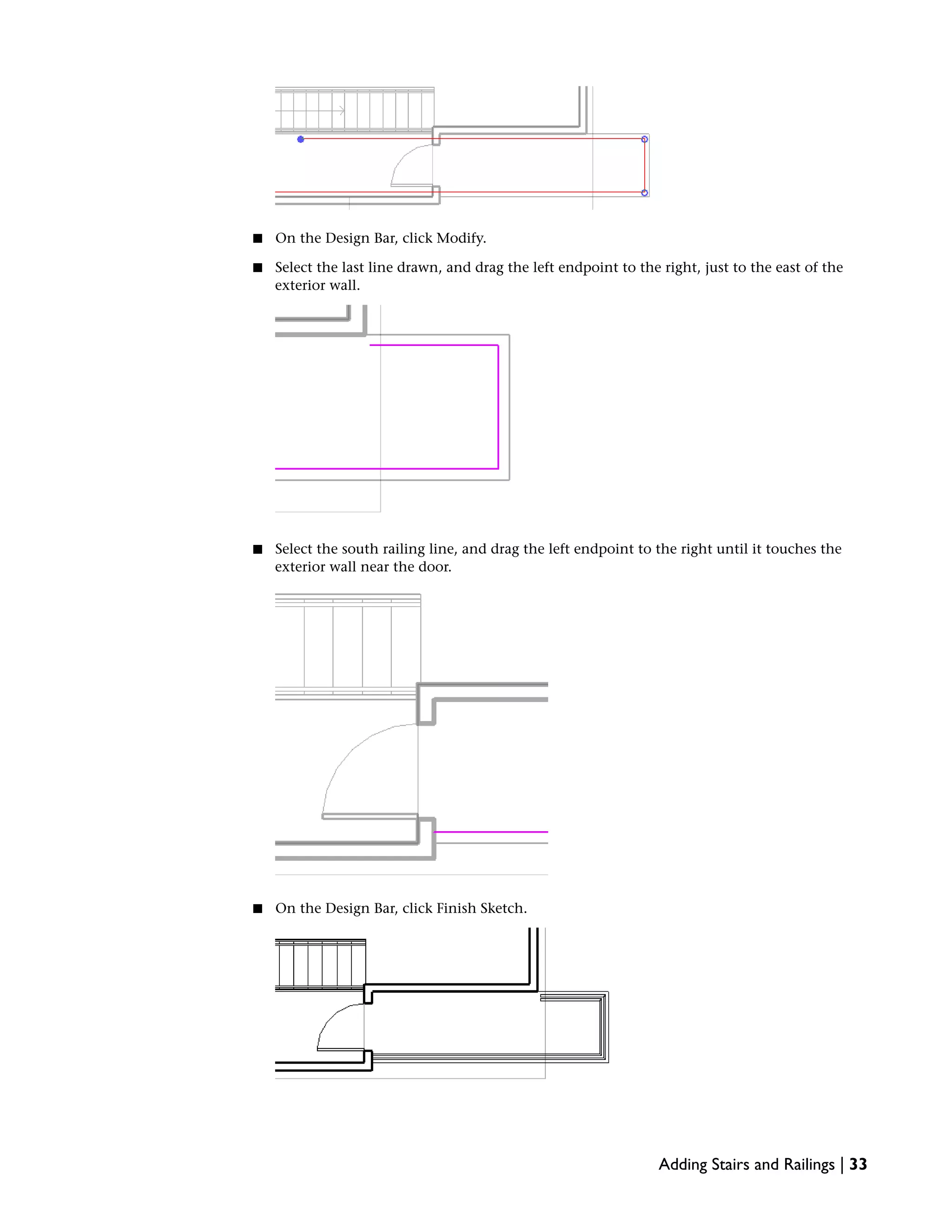 ■ On the Design Bar, click Modify.

■ Select the last line drawn, and drag the left endpoint to the right, just to the east of the exterior wall.

■ Select the south railing line, and drag the left endpoint to the right until it touches the exterior wall near the door.

■ On the Design Bar, click Finish Sketch.

Adding Stairs and Railings | 33