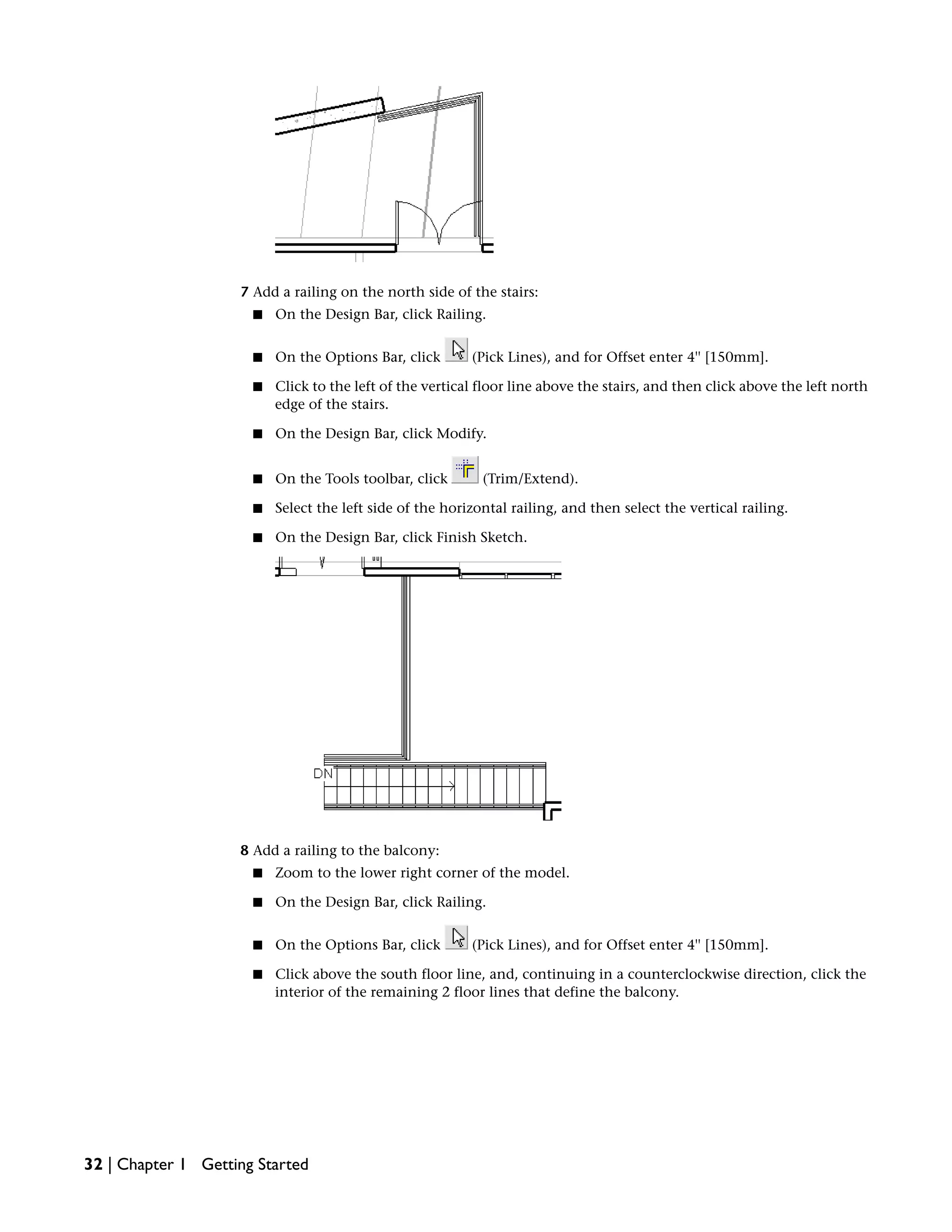 7 Add a railing on the north side of the stairs:

■ On the Design Bar, click Railing.

■ On the Options Bar, click (Pick Lines), and for Offset enter 4" [150mm].

■ Click to the left of the vertical floor line above the stairs, and then click above the left north edge of the stairs.

■ On the Design Bar, click Modify.

■ On the Tools toolbar, click (Trim/Extend).

■ Select the left side of the horizontal railing, and then select the vertical railing.

■ On the Design Bar, click Finish Sketch.

DN

8 Add a railing to the balcony:

■ Zoom to the lower right corner of the model.

■ On the Design Bar, click Railing.

■ On the Options Bar, click (Pick Lines), and for Offset enter 4" [150mm].

■ Click above the south floor line, and, continuing in a counterclockwise direction, click the interior of the remaining 2 floor lines that define the balcony.

32 | Chapter 1 Getting Started