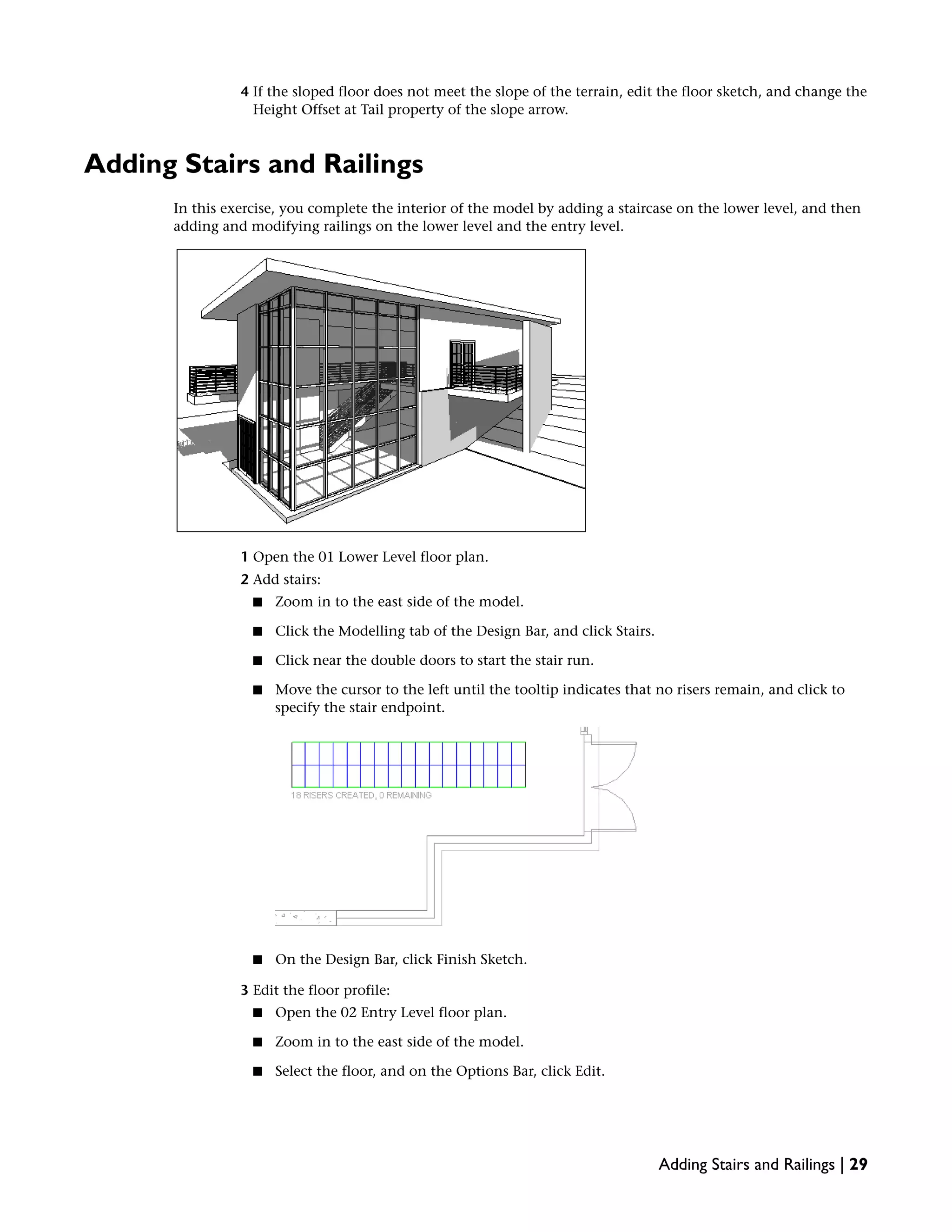 4 If the sloped floor does not meet the slope of the terrain, edit the floor sketch, and change the Height Offset at Tail property of the slope arrow.

Adding Stairs and Railings

In this exercise, you complete the interior of the model by adding a staircase on the lower level, and then adding and modifying railings on the lower level and the entry level.

1 Open the 01 Lower Level floor plan.

2 Add stairs:

■ Zoom in to the east side of the model.

■ Click the Modelling tab of the Design Bar, and click Stairs.

■ Click near the double doors to start the stair run.

■ Move the cursor to the left until the tooltip indicates that no risers remain, and click to specify the stair endpoint.

18 RISERS CREATED, 0 REMAINING

■ On the Design Bar, click Finish Sketch.

3 Edit the floor profile:

■ Open the 02 Entry Level floor plan.

■ Zoom in to the east side of the model.

■ Select the floor, and on the Options Bar, click Edit.

Adding Stairs and Railings | 29