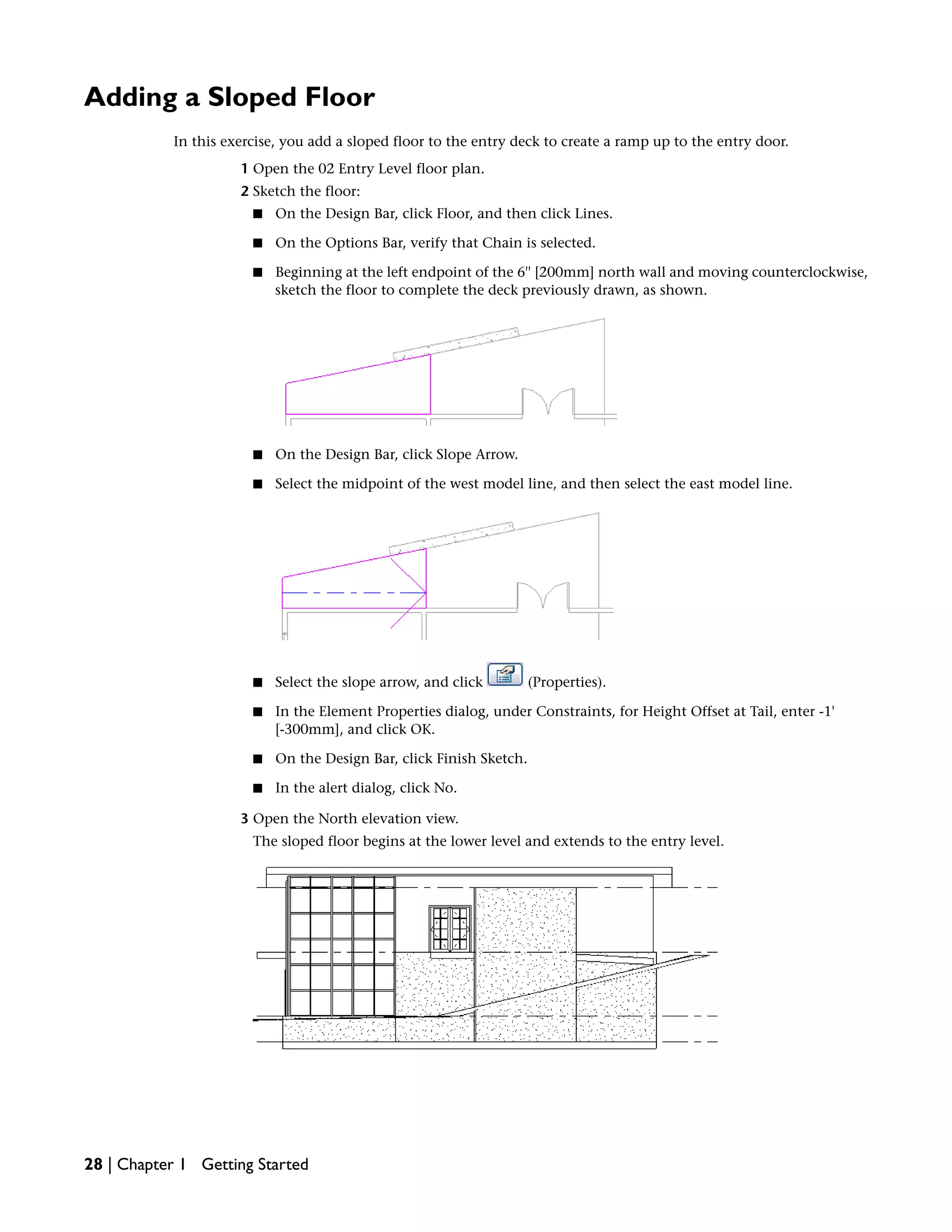 Adding a Sloped Floor

In this exercise, you add a sloped floor to the entry deck to create a ramp up to the entry door.

1 Open the 02 Entry Level floor plan.

2 Sketch the floor:

■ On the Design Bar, click Floor, and then click Lines.

■ On the Options Bar, verify that Chain is selected.

■ Beginning at the left endpoint of the 6" [200mm] north wall and moving counterclockwise, sketch the floor to complete the deck previously drawn, as shown.

■ On the Design Bar, click Slope Arrow.

■ Select the midpoint of the west model line, and then select the east model line.

■ Select the slope arrow, and click (Properties).

■ In the Element Properties dialog, under Constraints, for Height Offset at Tail, enter -1' [-300mm], and click OK.

■ On the Design Bar, click Finish Sketch.

■ In the alert dialog, click No.

3 Open the North elevation view.

The sloped floor begins at the lower level and extends to the entry level.

28 | Chapter 1 Getting Started