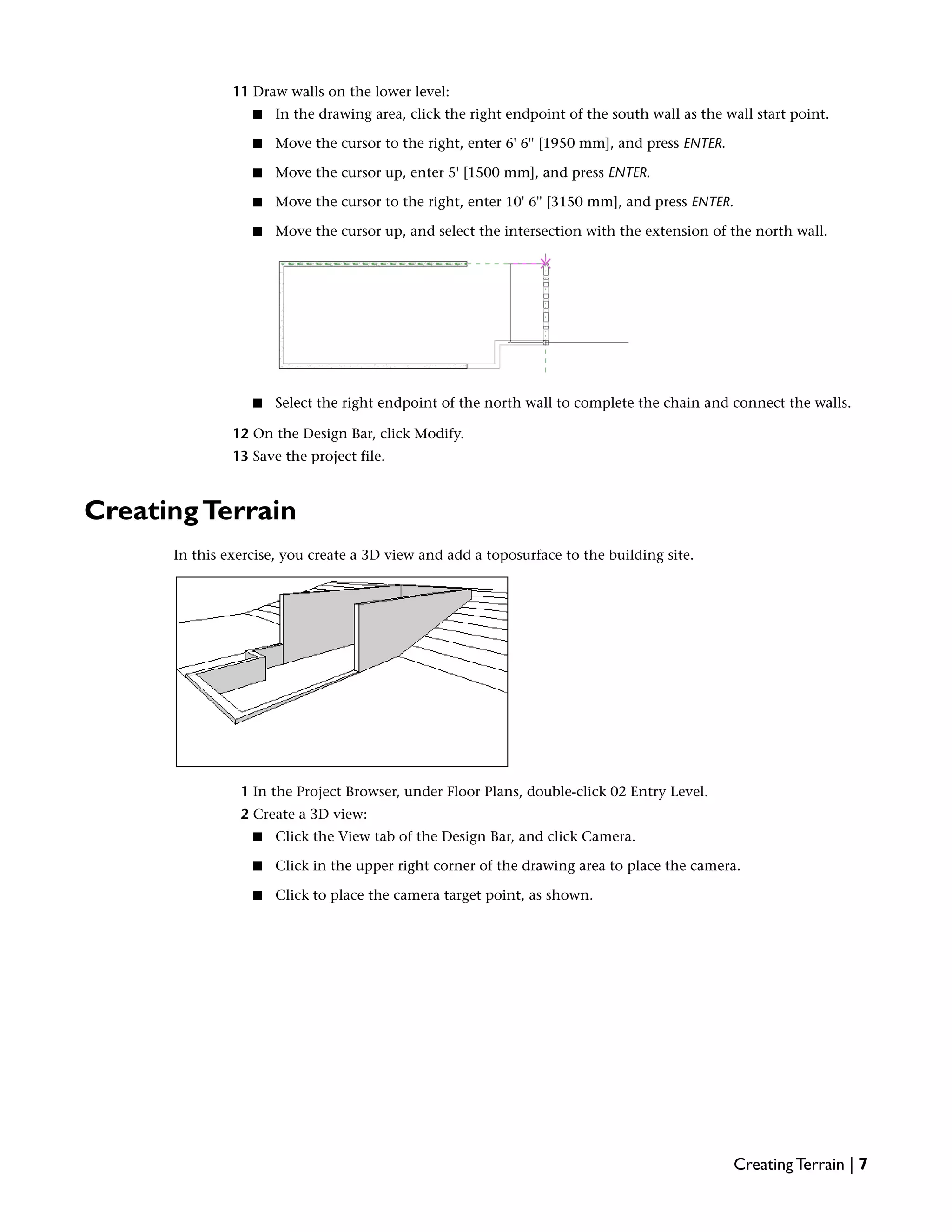 11 Draw walls on the lower level:

■ In the drawing area, click the right endpoint of the south wall as the wall start point.

■ Move the cursor to the right, enter 6' 6" [1950 mm], and press ENTER.

■ Move the cursor up, enter 5' [1500 mm], and press ENTER.

■ Move the cursor to the right, enter 10' 6" [3150 mm], and press ENTER.

■ Move the cursor up, and select the intersection with the extension of the north wall.

■ Select the right endpoint of the north wall to complete the chain and connect the walls.

12 On the Design Bar, click Modify.

13 Save the project file.

Creating Terrain

In this exercise, you create a 3D view and add a toposurface to the building site.

1 In the Project Browser, under Floor Plans, double-click 02 Entry Level.

2 Create a 3D view:

■ Click the View tab of the Design Bar, and click Camera.

■ Click in the upper right corner of the drawing area to place the camera.

■ Click to place the camera target point, as shown.

Creating Terrain | 7