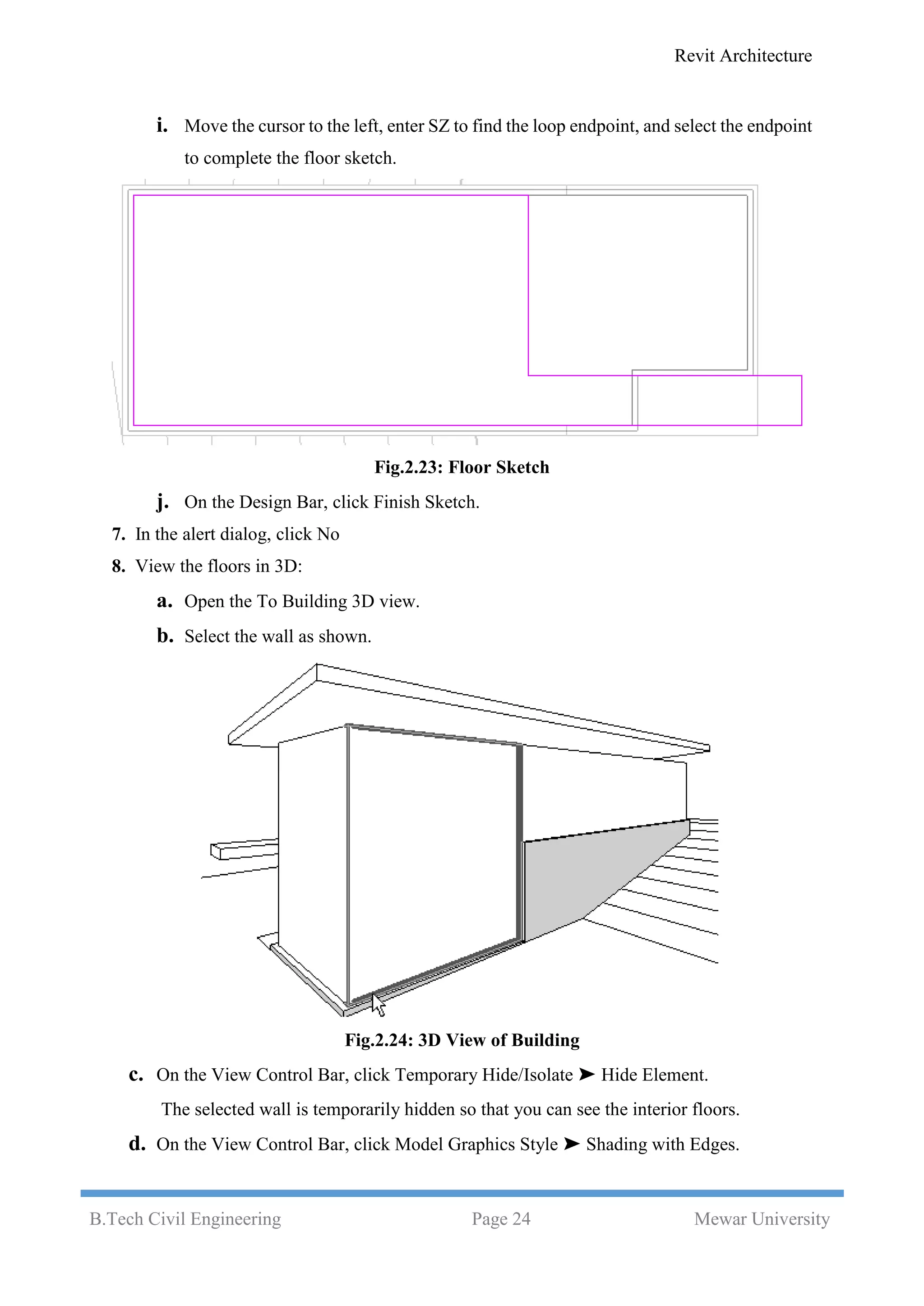 Revit Architecture

i. Move the cursor to the left, enter SZ to find the loop endpoint, and select the endpoint to complete the floor sketch.

Fig.2.23: Floor Sketch

j. On the Design Bar, click Finish Sketch.

7. In the alert dialog, click No

8. View the floors in 3D:

a. Open the To Building 3D view.

b. Select the wall as shown.

Fig.2.24: 3D View of Building

c. On the View Control Bar, click Temporary Hide/Isolate ➤ Hide Element.

The selected wall is temporarily hidden so that you can see the interior floors.

d. On the View Control Bar, click Model Graphics Style ➤ Shading with Edges.

B.Tech Civil Engineering Page 24 Mewar University