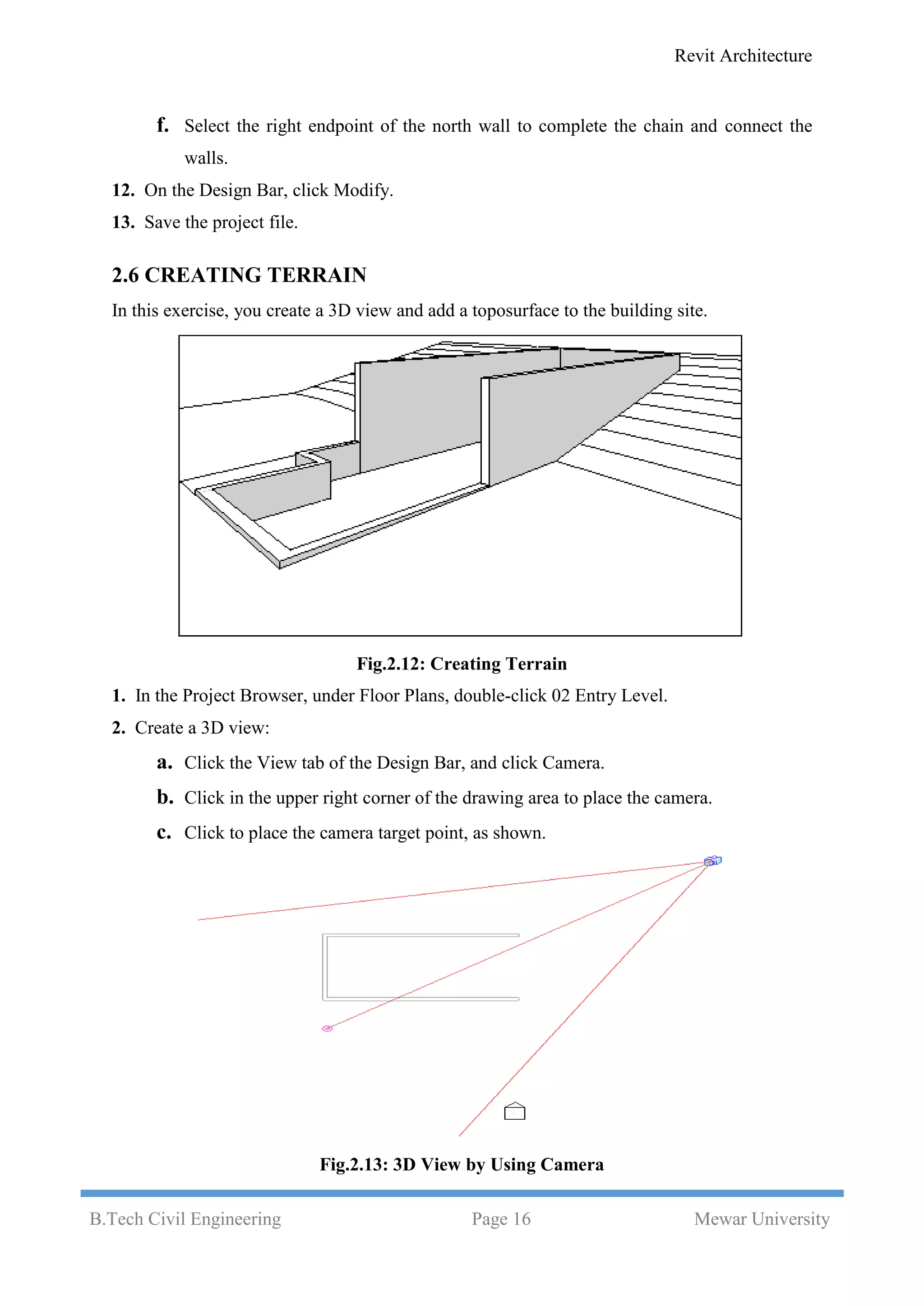 Revit Architecture

f. Select the right endpoint of the north wall to complete the chain and connect the walls.

12. On the Design Bar, click Modify.

13. Save the project file.

2.6 CREATING TERRAIN

In this exercise, you create a 3D view and add a toposurface to the building site.

Fig.2.12: Creating Terrain

1. In the Project Browser, under Floor Plans, double-click 02 Entry Level.

2. Create a 3D view:

a. Click the View tab of the Design Bar, and click Camera.

b. Click in the upper right corner of the drawing area to place the camera.

c. Click to place the camera target point, as shown.

Fig.2.13: 3D View by Using Camera

B.Tech Civil Engineering Page 16 Mewar University