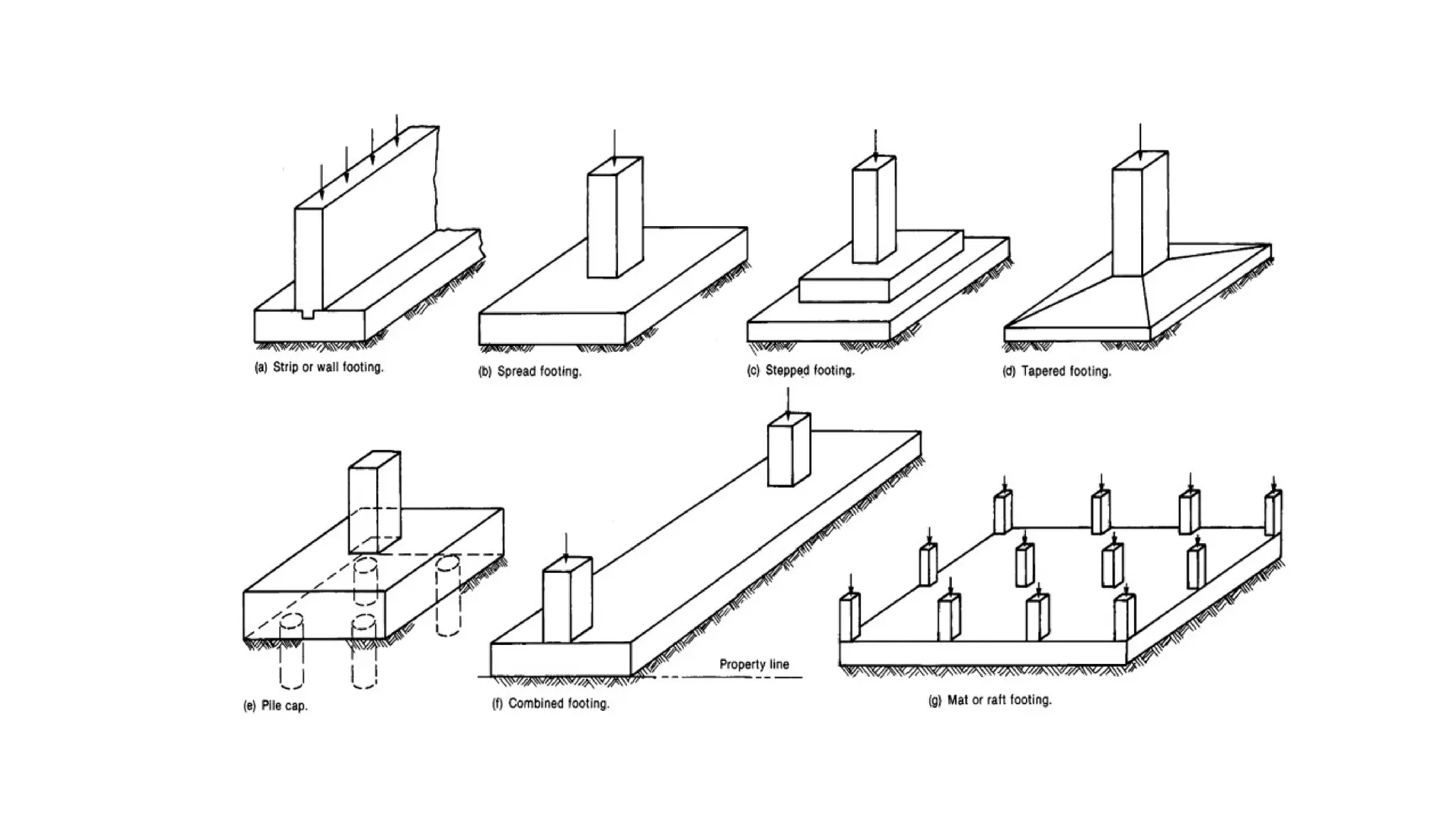 (a) Strip or wall footing.

(b) Spread footing.

(c) Stepped footing.

(d) Tapered footing.

(e) Pile cap.

Property line

(f) Combined footing.

(g) Mat or raft footing.