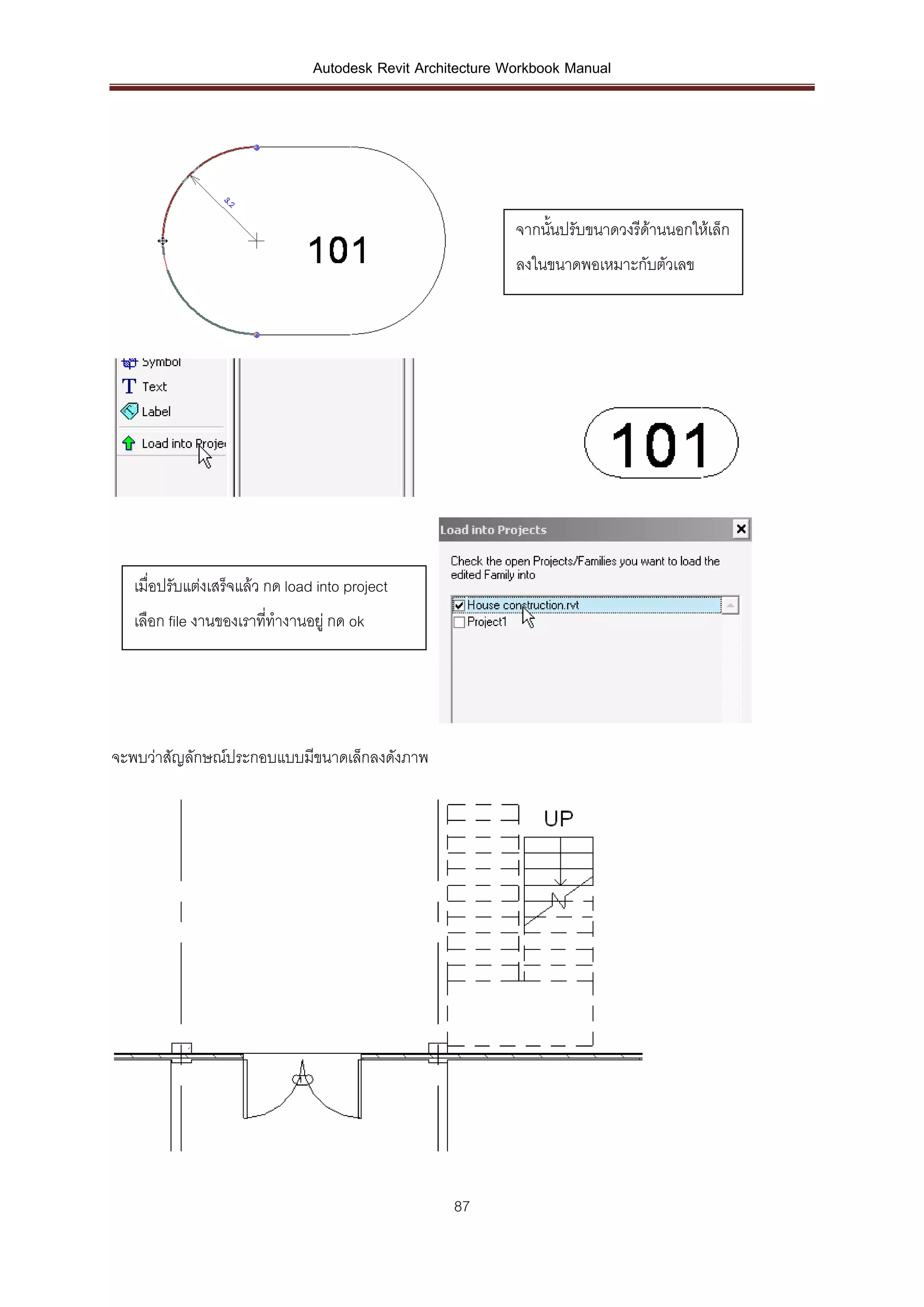 Autodesk Revit Architecture Workbook Manual

3.2

101

จากนั้นปรับขนาดวงรีด้านนอกให้เล็กลงในขนาดพอเหมาะกับตัวเลข

Symbol
Text
Label
Load into Proje

101

Load into Projects

Check the open Projects/Families you want to load the edited Family into

House construction.rvt
Project1

เมื่อปรับแต่งเสร็จแล้ว กด load into project
เลือก file งานของเราที่ทำงานอยู่ กด ok

จะพบว่าสัญลักษณ์ประกอบแบบมีขนาดเล็กลงดังภาพ

UP

87