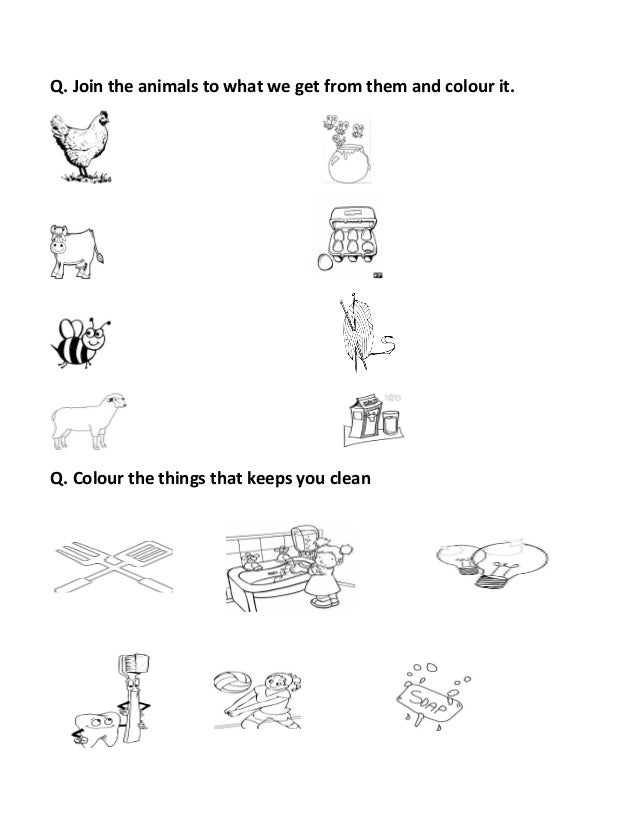 Q. Join the animals to what we get from them and colour it.

Q. Colour the things that keeps you clean

SOAP