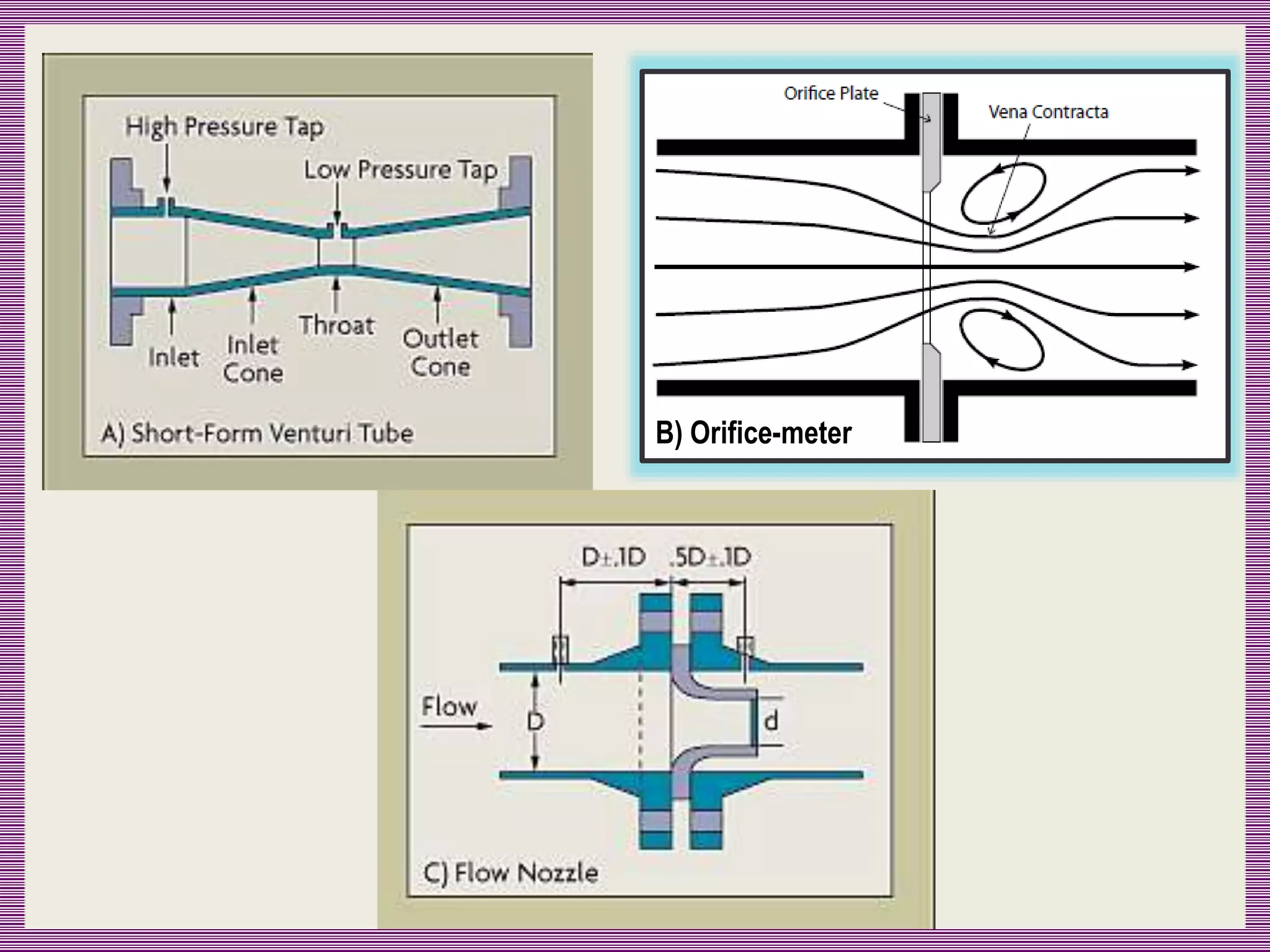 High Pressure Tap

Low Pressure Tap

Inlet

Inlet Cone

Throat

Outlet Cone

A) Short-Form Venturi Tube

Orifice Plate

Vena Contracta

B) Orifice-meter

D±.1D

.5D±.1D

Flow

D

d

C) Flow Nozzle