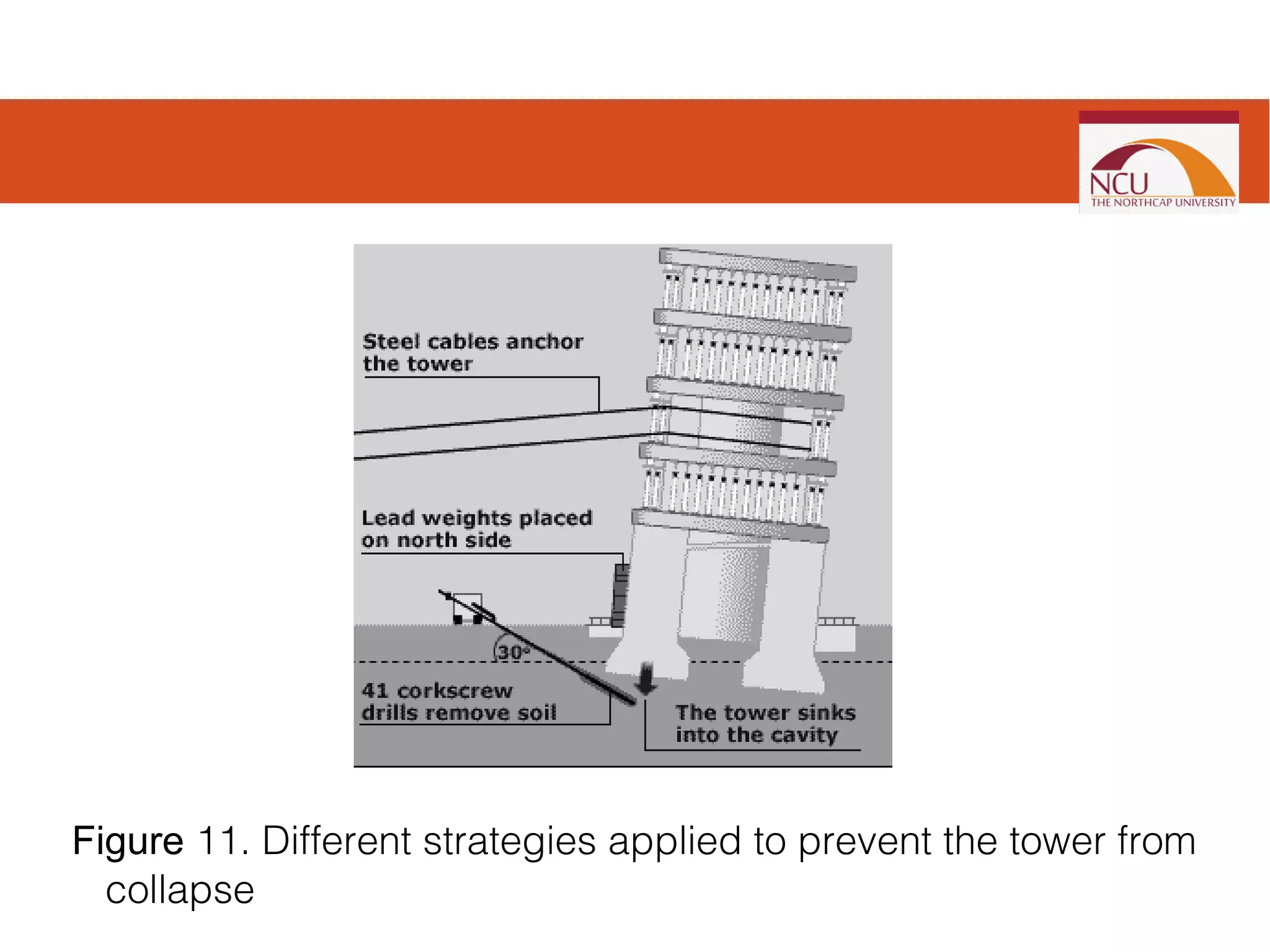 NCU
THE NORTHCAP UNIVERSITY

Steel cables anchor the tower

Lead weights placed on north side

30°

41 corkscrew drills remove soil

The tower sinks into the cavity

Figure 11. Different strategies applied to prevent the tower from collapse