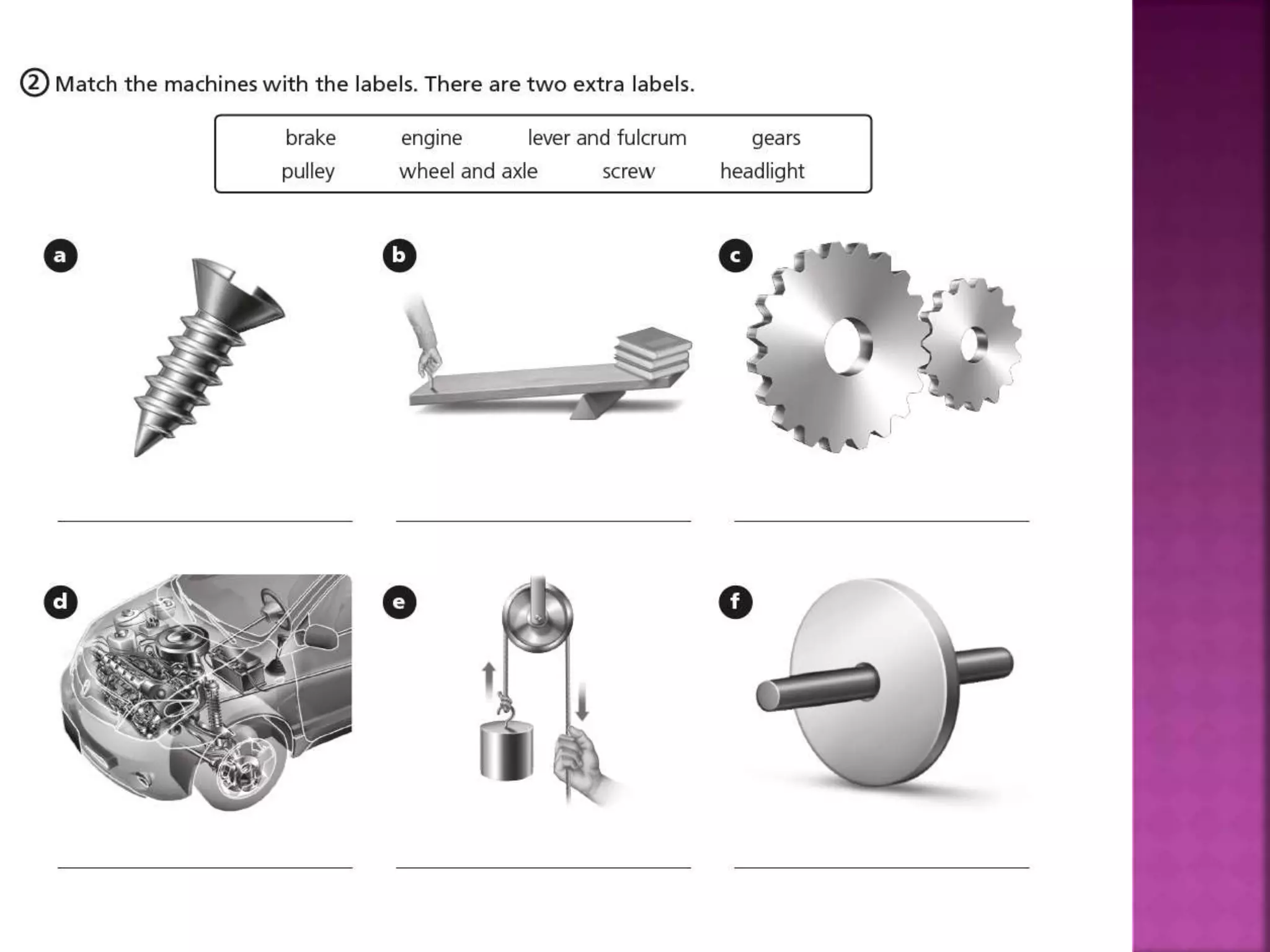 ② Match the machines with the labels. There are two extra labels.

brake engine lever and fulcrum gears
pulley wheel and axle screw headlight

a

b

c

d

e

f