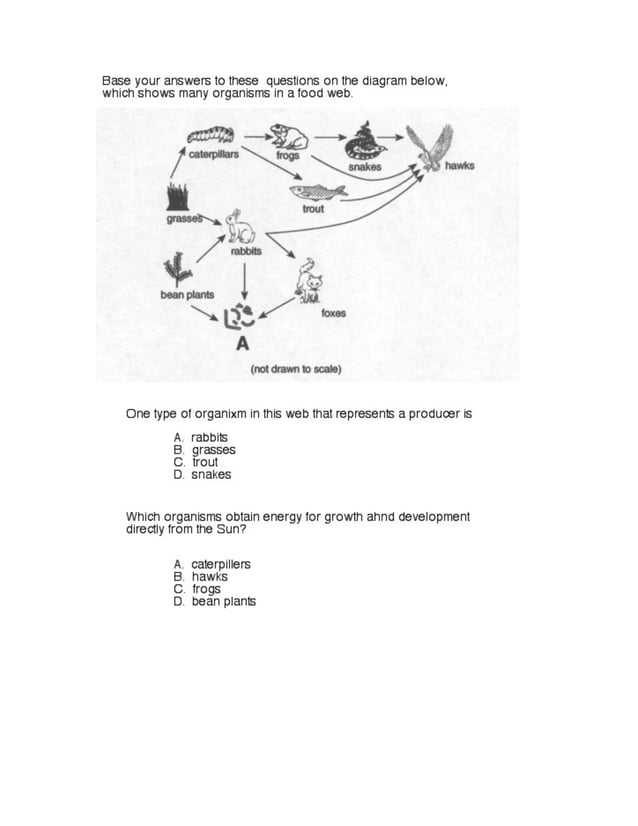 Base your answers to these questions on the diagram below, which shows many organisms in a food web.

caterpillars
frogs
snakes
hawks
trout
grasses
rabbits
bean plants
foxes
A
(not drawn to scale)

One type of organixm in this web that represents a producer is

A. rabbits
B. grasses
C. trout
D. snakes

Which organisms obtain energy for growth ahnd development directly from the Sun?

A. caterpillers
B. hawks
C. frogs
D. bean plants