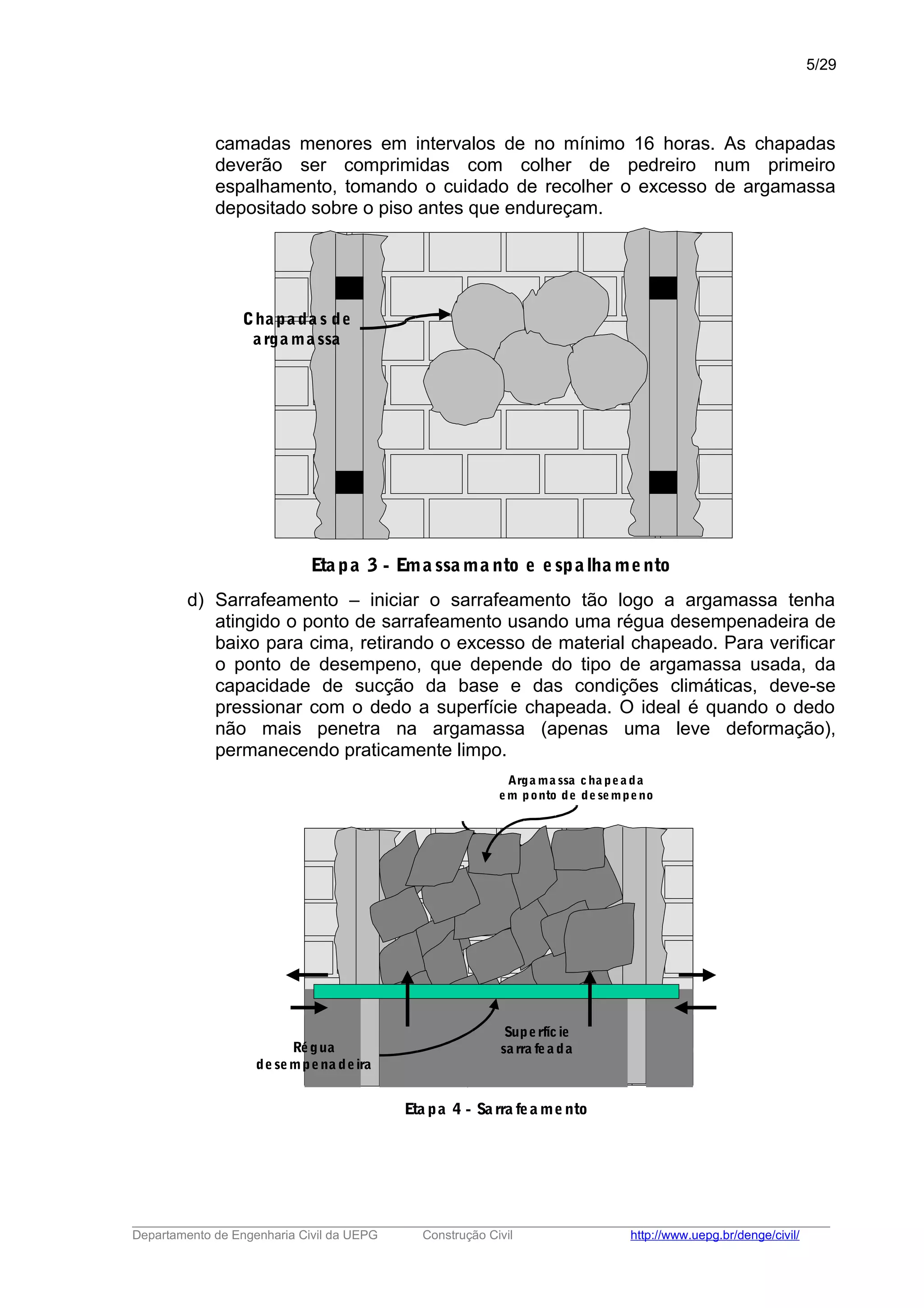 5/29

camadas menores em intervalos de no mínimo 16 horas. As chapadas deverão ser comprimidas com colher de pedreiro num primeiro espalhamento, tomando o cuidado de recolher o excesso de argamassa depositado sobre o piso antes que endureçam.

Chapadas de argamassa

Etapa 3 - Emassamanto e espalhamento

d) Sarrafeamento – iniciar o sarrafeamento tão logo a argamassa tenha atingido o ponto de sarrafeamento usando uma régua desempenadeira de baixo para cima, retirando o excesso de material chapeado. Para verificar o ponto de desempeno, que depende do tipo de argamassa usada, da capacidade de sucção da base e das condições climáticas, deve-se pressionar com o dedo a superfície chapeada. O ideal é quando o dedo não mais penetra na argamassa (apenas uma leve deformação), permanecendo praticamente limpo.

Argamassa chapeada em ponto de desempeno

Régua desempenadeira

Superfície sarrafeada

Etapa 4 - Sarrafeamento

Departamento de Engenharia Civil da UEPG Construção Civil http://www.uepg.br/denge/civil/