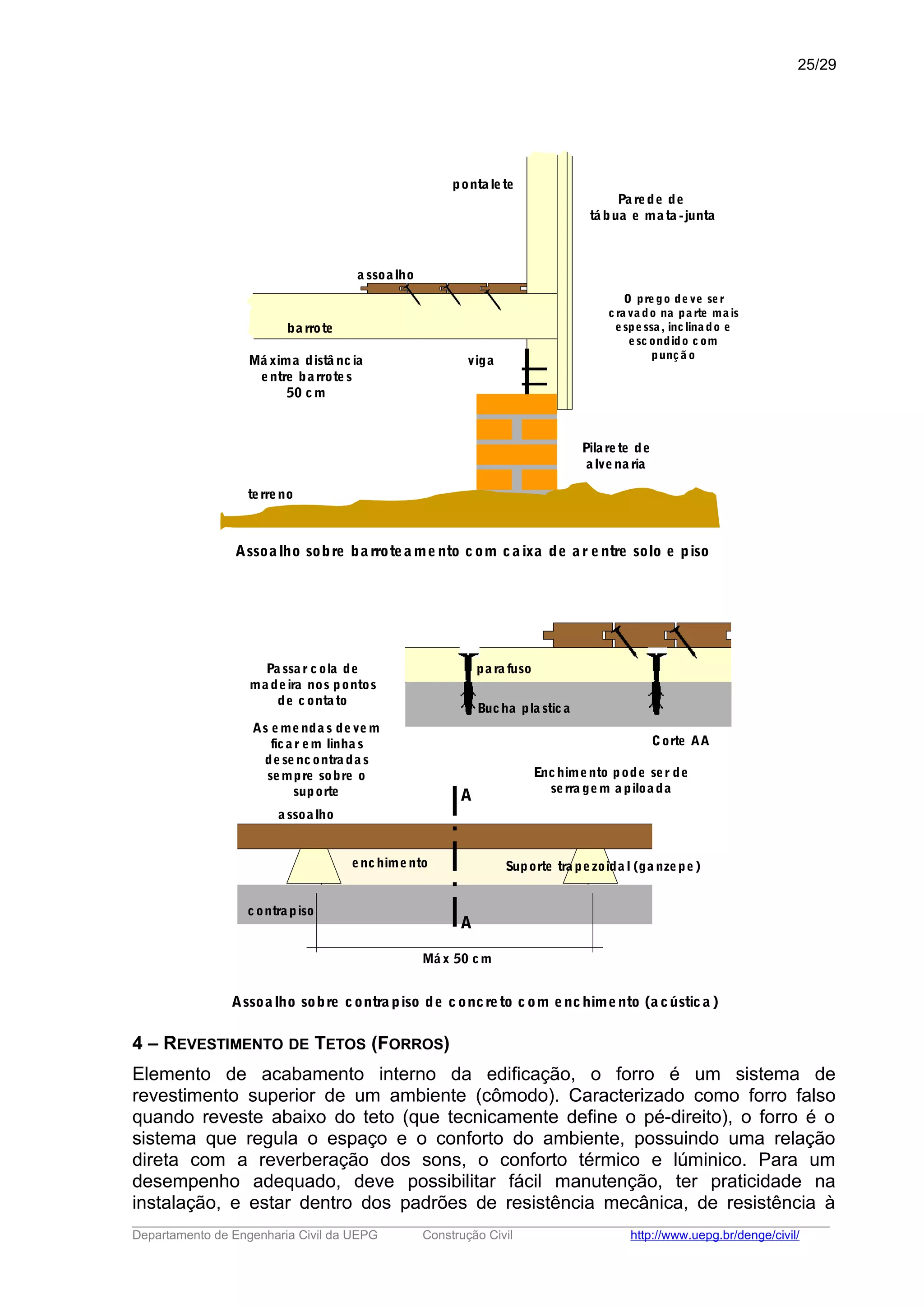 25/29

pontalete

Parede de tábua e mata-junta

assoalho

barrote

O prego deve ser cravado na parte mais espessa, inclinado e escondido com punção

Máxima distância entre barrotes 50 cm

viga

Pilarete de alvenaria

terreno

Assoalho sobre barroteamento com caixa de ar entre solo e piso

Passar cola de madeira nos pontos de contato

parafuso

Bucha plastica

As emendas devem ficar em linhas desencontradas sempre sobre o suporte

Corte AA

Enchimento pode ser de serragem apiloada

A

assoalho

enchimento

Suporte trapezoidal (ganzepe)

contrapiso

A

Máx 50 cm

Assoalho sobre contrapiso de concreto com enchimento (acústica)

4 – REVESTIMENTO DE TETOS (FORROS)

Elemento de acabamento interno da edificação, o forro é um sistema de revestimento superior de um ambiente (cômodo). Caracterizado como forro falso quando reveste abaixo do teto (que tecnicamente define o pé-direito), o forro é o sistema que regula o espaço e o conforto do ambiente, possuindo uma relação direta com a reverberação dos sons, o conforto térmico e lúminico. Para um desempenho adequado, deve possibilitar fácil manutenção, ter praticidade na instalação, e estar dentro dos padrões de resistência mecânica, de resistência à

Departamento de Engenharia Civil da UEPG Construção Civil http://www.uepg.br/denge/civil/