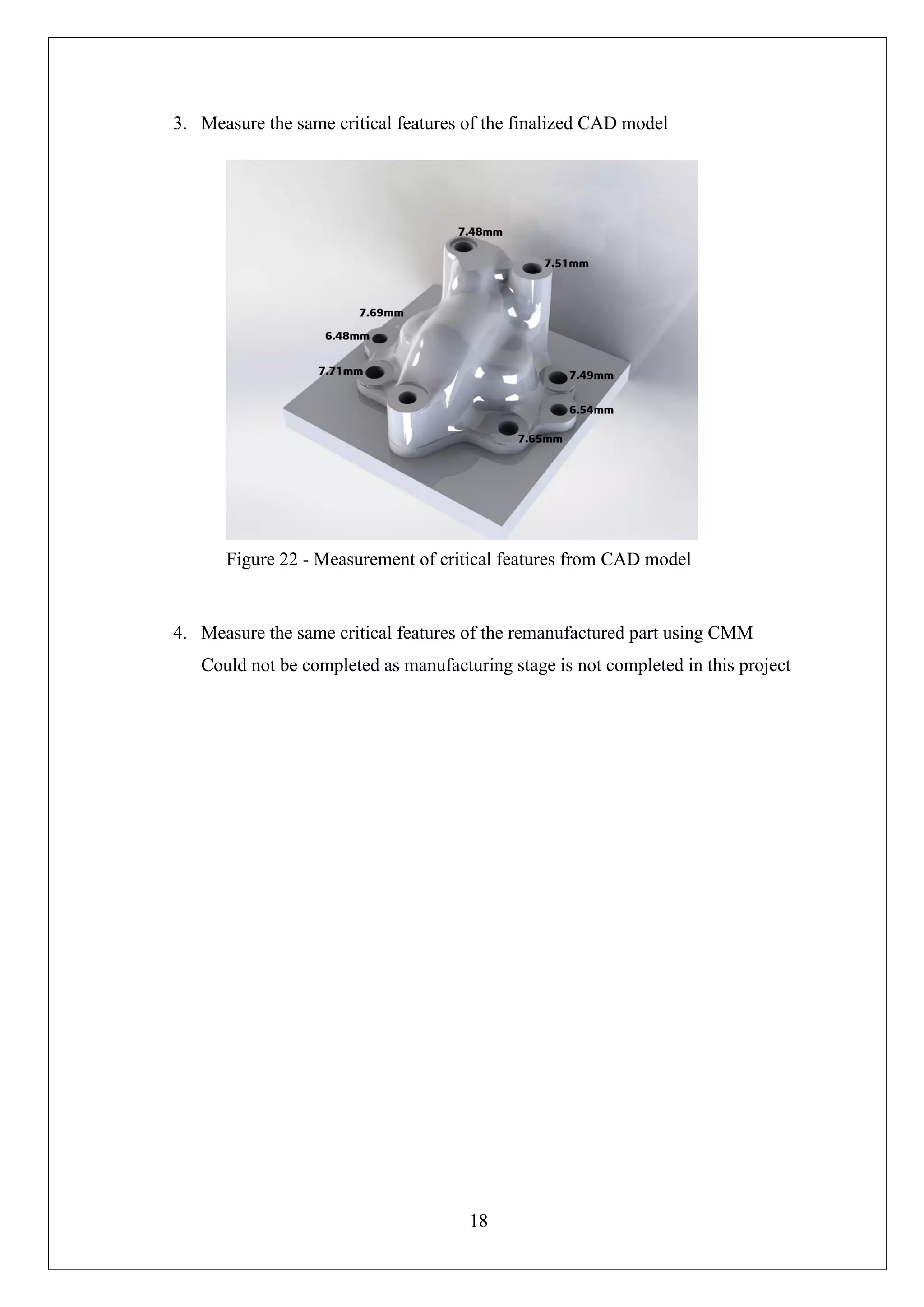 3. Measure the same critical features of the finalized CAD model

7.48mm
7.51mm
7.69mm
6.48mm
7.71mm
7.49mm
6.54mm
7.65mm

Figure 22 - Measurement of critical features from CAD model

4. Measure the same critical features of the remanufactured part using CMM
Could not be completed as manufacturing stage is not completed in this project

18