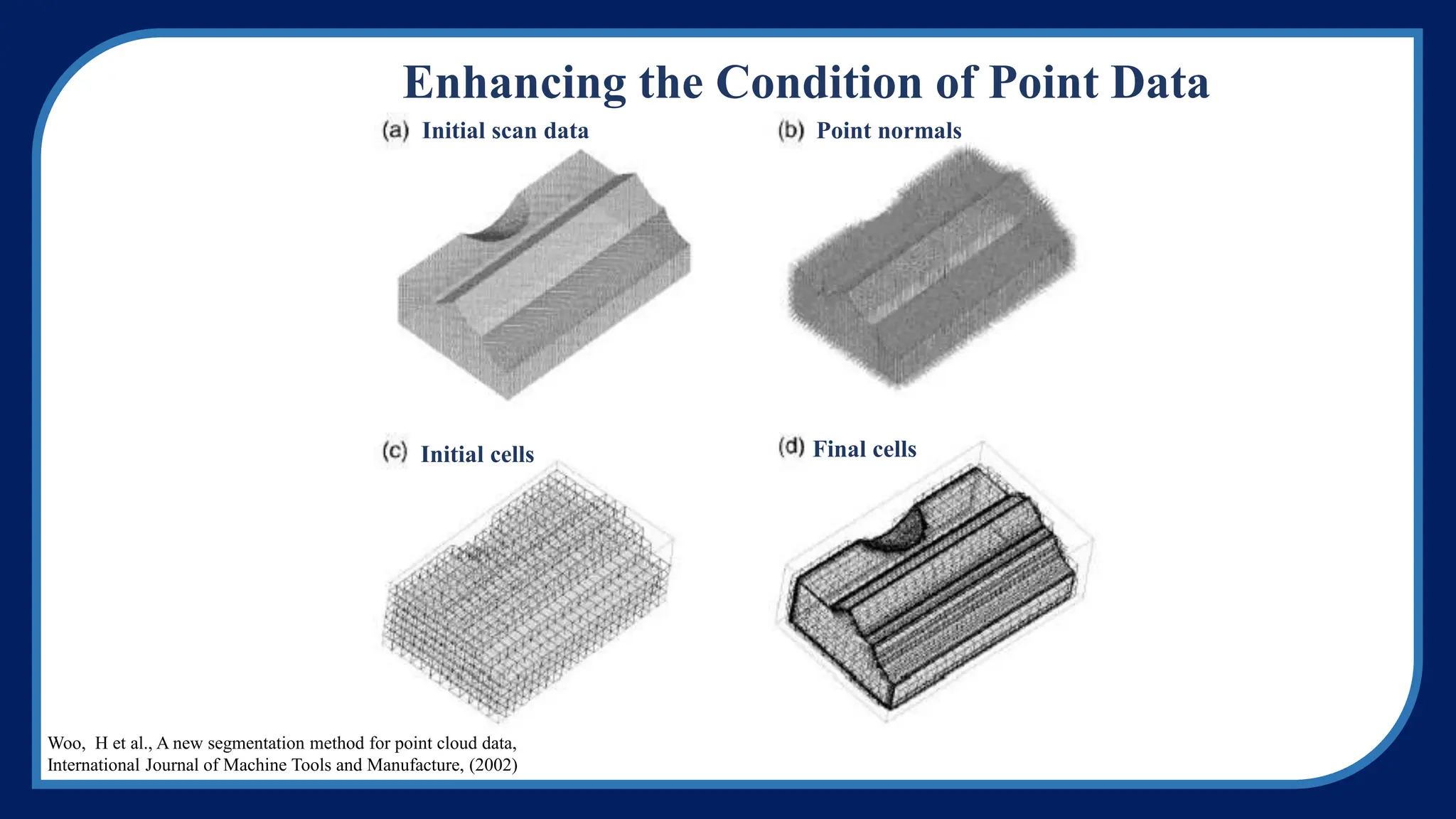 Enhancing the Condition of Point Data

(a) Initial scan data

(b) Point normals

(c) Initial cells

(d) Final cells

Woo, H et al., A new segmentation method for point cloud data, International Journal of Machine Tools and Manufacture, (2002)