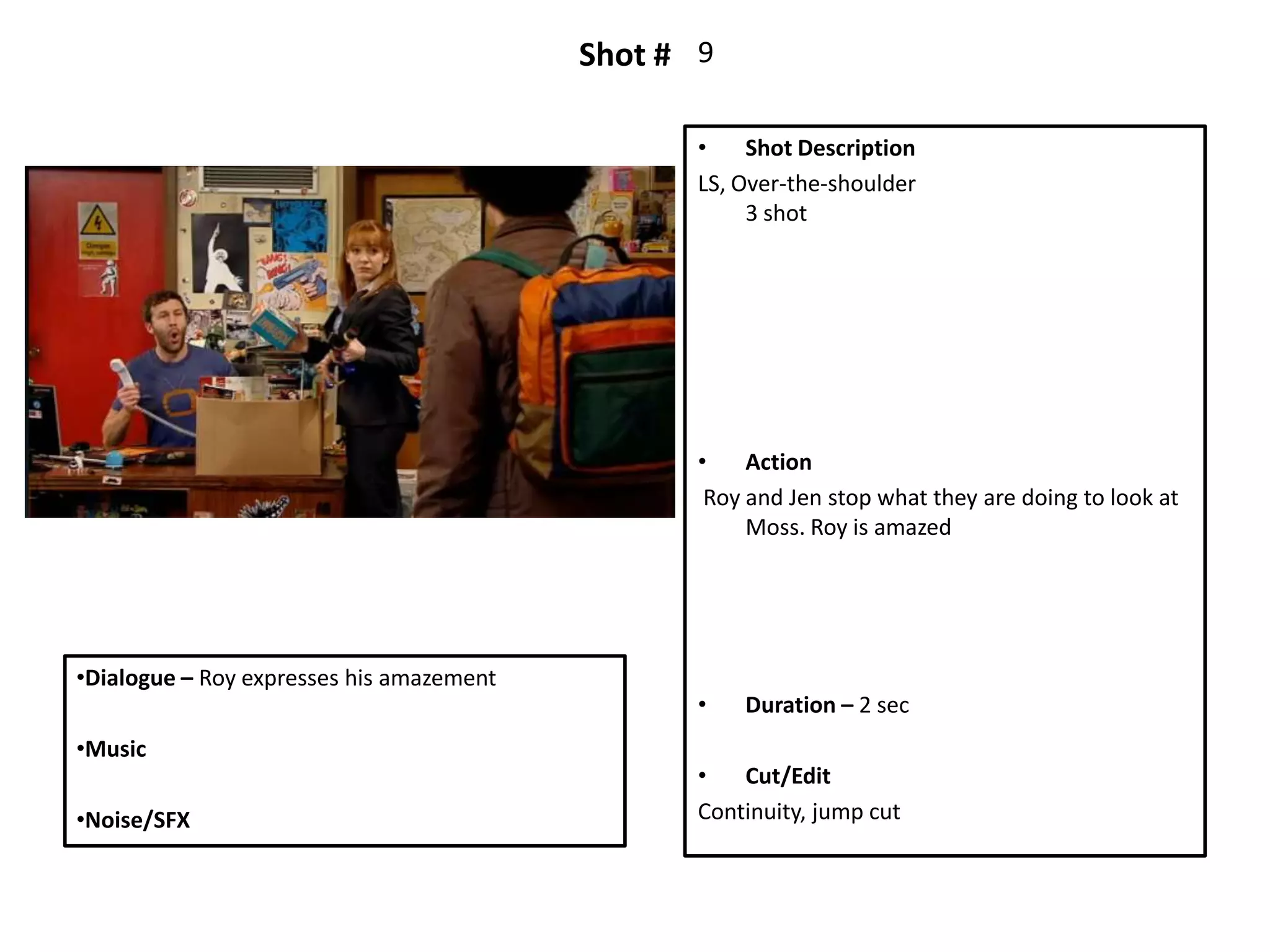 Shot # 9

• Shot Description
LS, Over-the-shoulder 3 shot

• Action
Roy and Jen stop what they are doing to look at Moss. Roy is amazed

• Duration – 2 sec

• Cut/Edit
Continuity, jump cut

•Dialogue – Roy expresses his amazement

•Music

•Noise/SFX