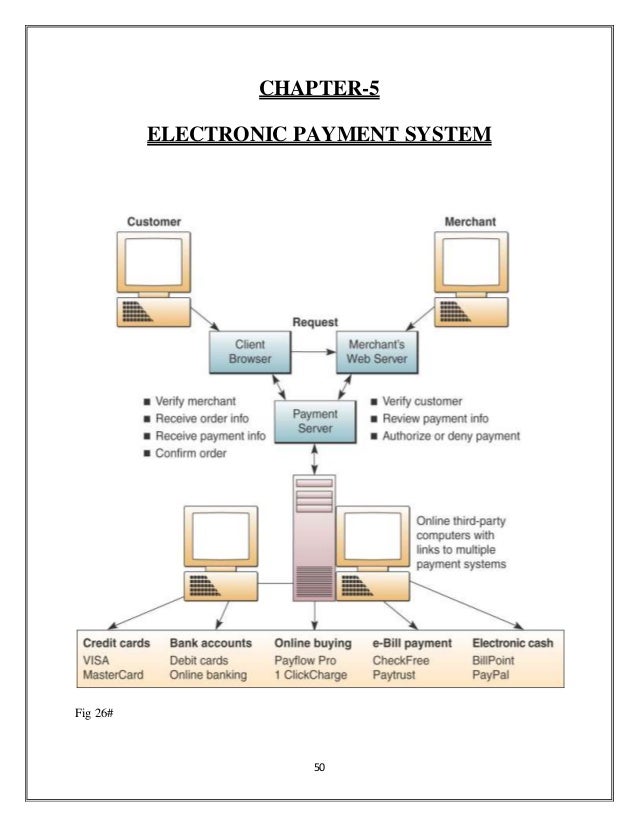 CHAPTER-5

ELECTRONIC PAYMENT SYSTEM

Customer

Merchant

Request

Client Browser

Merchant's Web Server

■ Verify merchant
■ Receive order info
■ Receive payment info
■ Confirm order

Payment Server

■ Verify customer
■ Review payment info
■ Authorize or deny payment

Online third-party computers with links to multiple payment systems

| Credit cards | Bank accounts | Online buying | e-Bill payment | Electronic cash |
|---|---|---|---|---|
| VISA | Debit cards | Payflow Pro | CheckFree | BillPoint |
| MasterCard | Online banking | 1 ClickCharge | Paytrust | PayPal |

Fig 26#

50