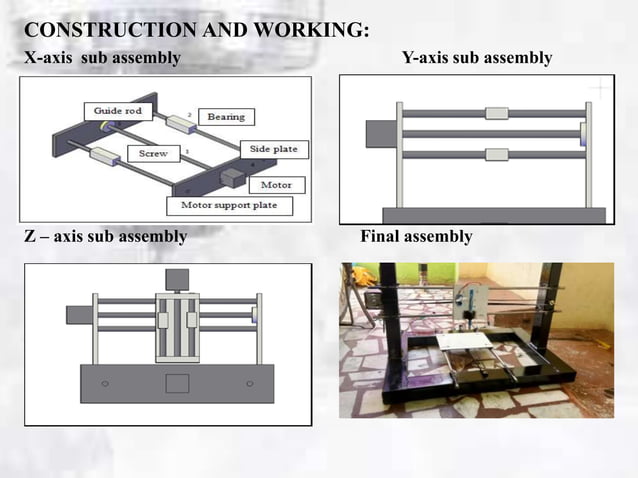 CONSTRUCTION AND WORKING:

X-axis sub assembly

Guide rod
2
Bearing
Screw
1
Side plate
Motor
Motor support plate

Y-axis sub assembly

Z – axis sub assembly

Final assembly