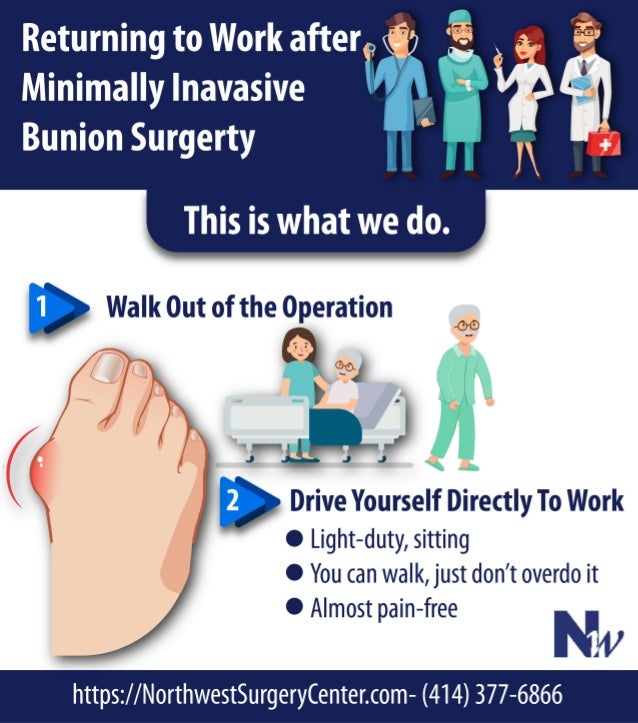 Returning to Work after Minimally Inavasive Bunion Surgerty

This is what we do.

1 Walk Out of the Operation

2 Drive Yourself Directly To Work

● Light-duty, sitting
● You can walk, just don't overdo it
● Almost pain-free

NW

https://NorthwestSurgeryCenter.com- (414) 377-6866