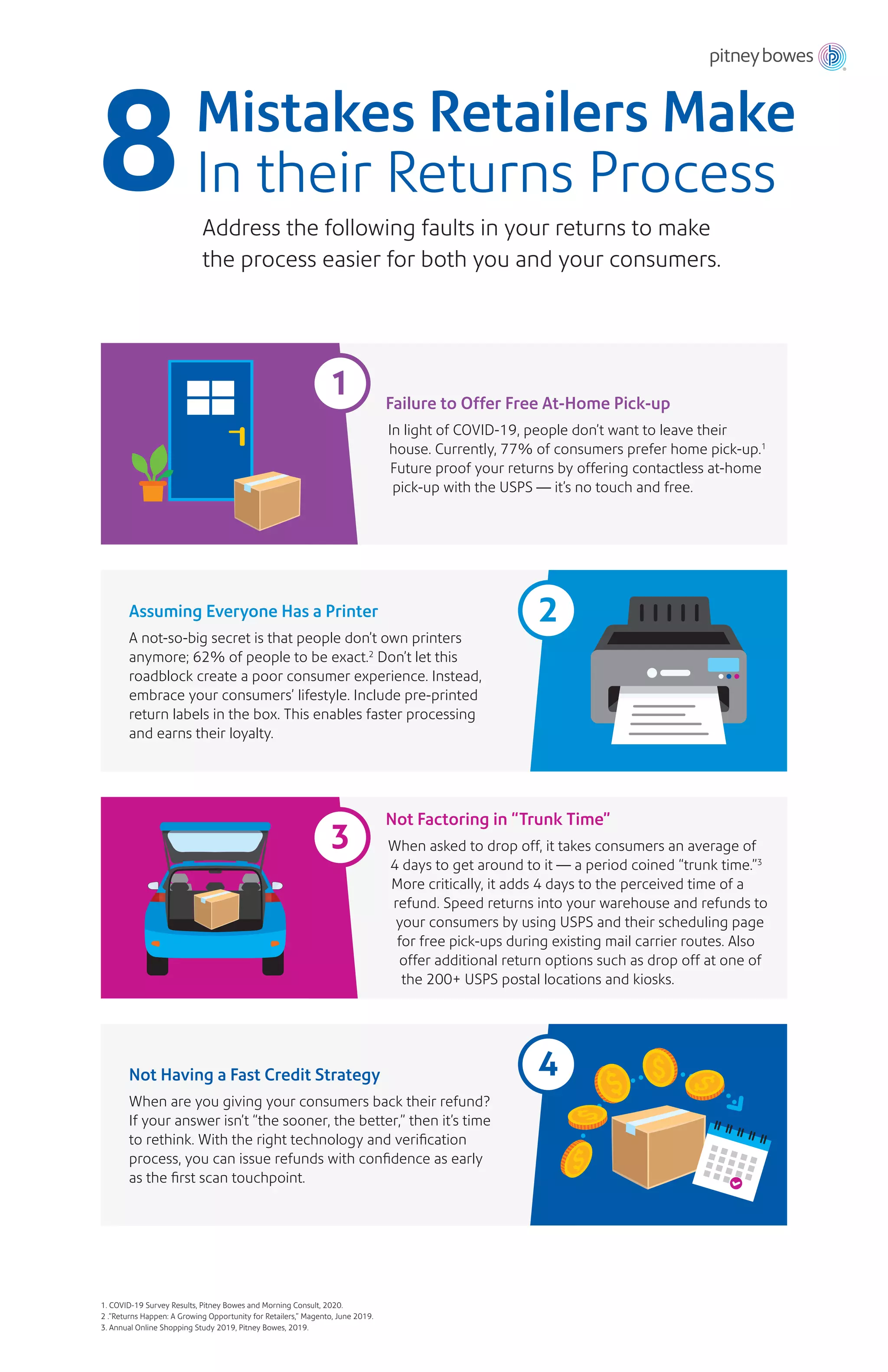 pitney bowes

8 Mistakes Retailers Make In their Returns Process

Address the following faults in your returns to make the process easier for both you and your consumers.

1

Failure to Offer Free At-Home Pick-up

In light of COVID-19, people don't want to leave their house. Currently, 77% of consumers prefer home pick-up.$^1$ Future proof your returns by offering contactless at-home pick-up with the USPS — it's no touch and free.

2

Assuming Everyone Has a Printer

A not-so-big secret is that people don't own printers anymore; 62% of people to be exact.$^2$ Don't let this roadblock create a poor consumer experience. Instead, embrace your consumers' lifestyle. Include pre-printed return labels in the box. This enables faster processing and earns their loyalty.

3

Not Factoring in "Trunk Time"

When asked to drop off, it takes consumers an average of 4 days to get around to it — a period coined "trunk time."$^3$ More critically, it adds 4 days to the perceived time of a refund. Speed returns into your warehouse and refunds to your consumers by using USPS and their scheduling page for free pick-ups during existing mail carrier routes. Also offer additional return options such as drop off at one of the 200+ USPS postal locations and kiosks.

4

Not Having a Fast Credit Strategy

When are you giving your consumers back their refund? If your answer isn't "the sooner, the better," then it's time to rethink. With the right technology and verification process, you can issue refunds with confidence as early as the first scan touchpoint.

1. COVID-19 Survey Results, Pitney Bowes and Morning Consult, 2020.
2. "Returns Happen: A Growing Opportunity for Retailers," Magento, June 2019.
3. Annual Online Shopping Study 2019, Pitney Bowes, 2019.