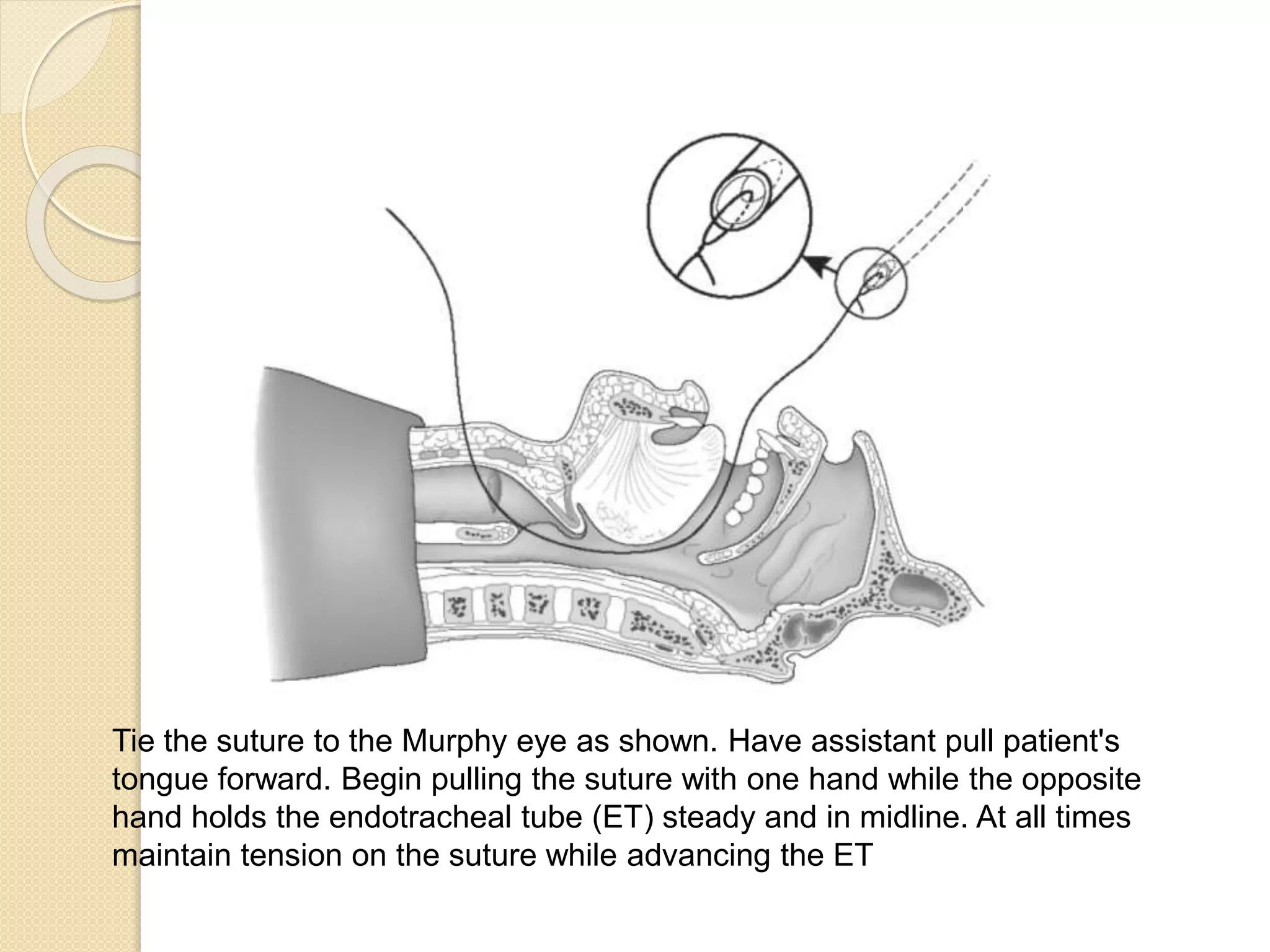 Tie the suture to the Murphy eye as shown. Have assistant pull patient's tongue forward. Begin pulling the suture with one hand while the opposite hand holds the endotracheal tube (ET) steady and in midline. At all times maintain tension on the suture while advancing the ET