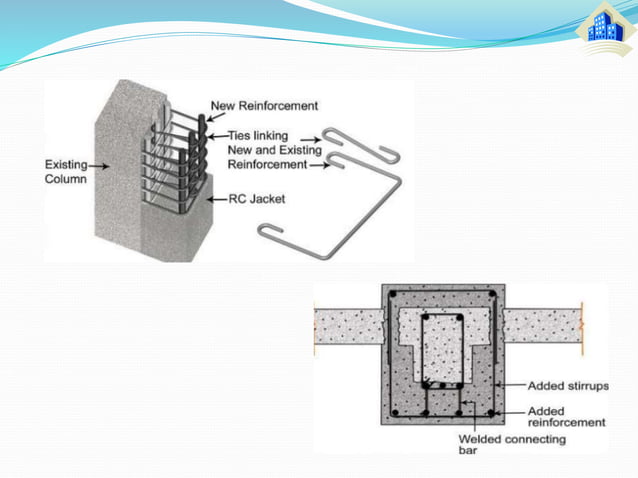 New Reinforcement

Ties linking New and Existing Reinforcement

Existing Column

RC Jacket

Added stirrups

Added reinforcement

Welded connecting bar