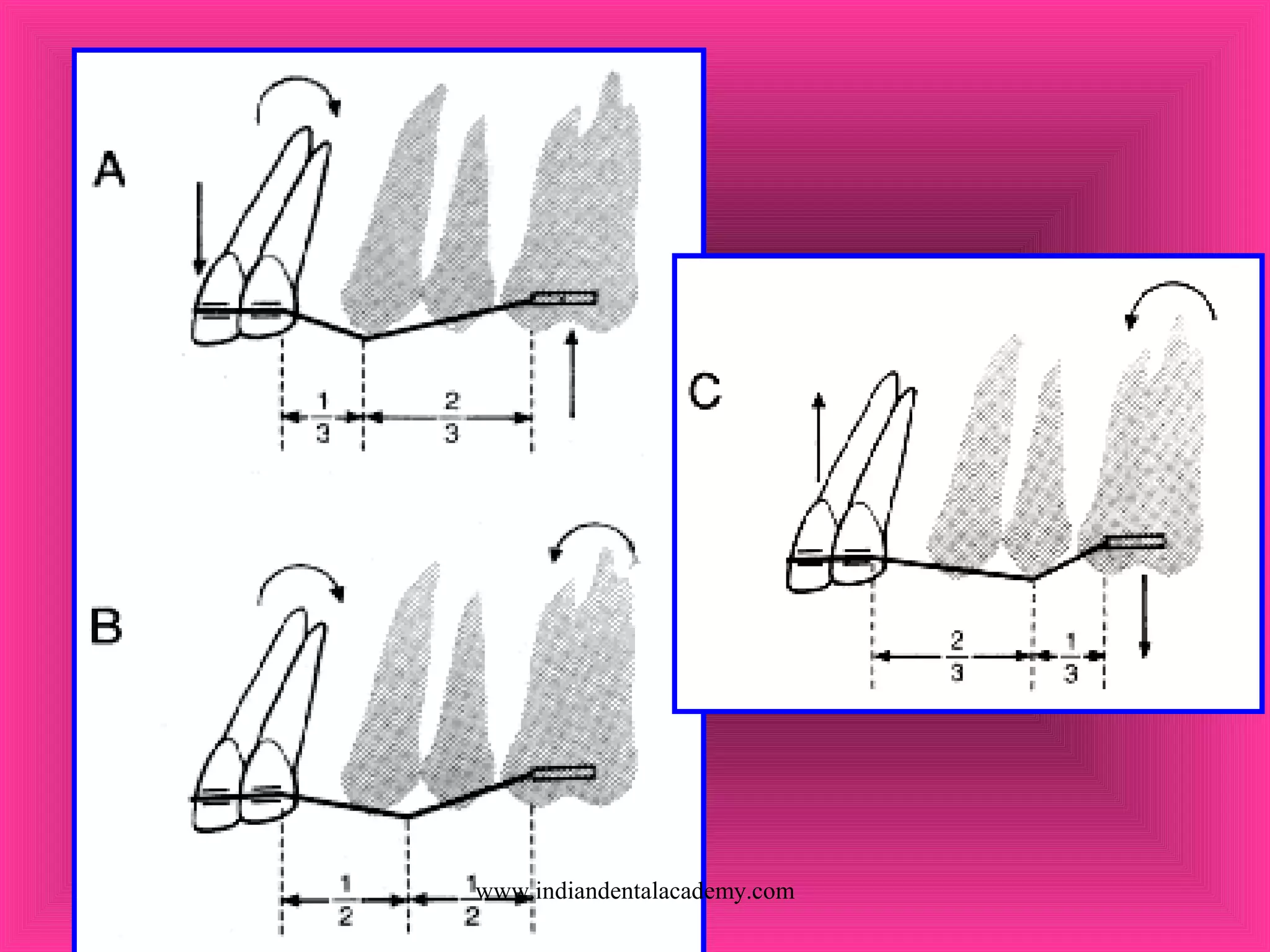 A

$\frac{1}{3}$ $\frac{2}{3}$

B

$\frac{1}{2}$ $\frac{1}{2}$

C

$\frac{2}{3}$ $\frac{1}{3}$

www.indiandentalacademy.com