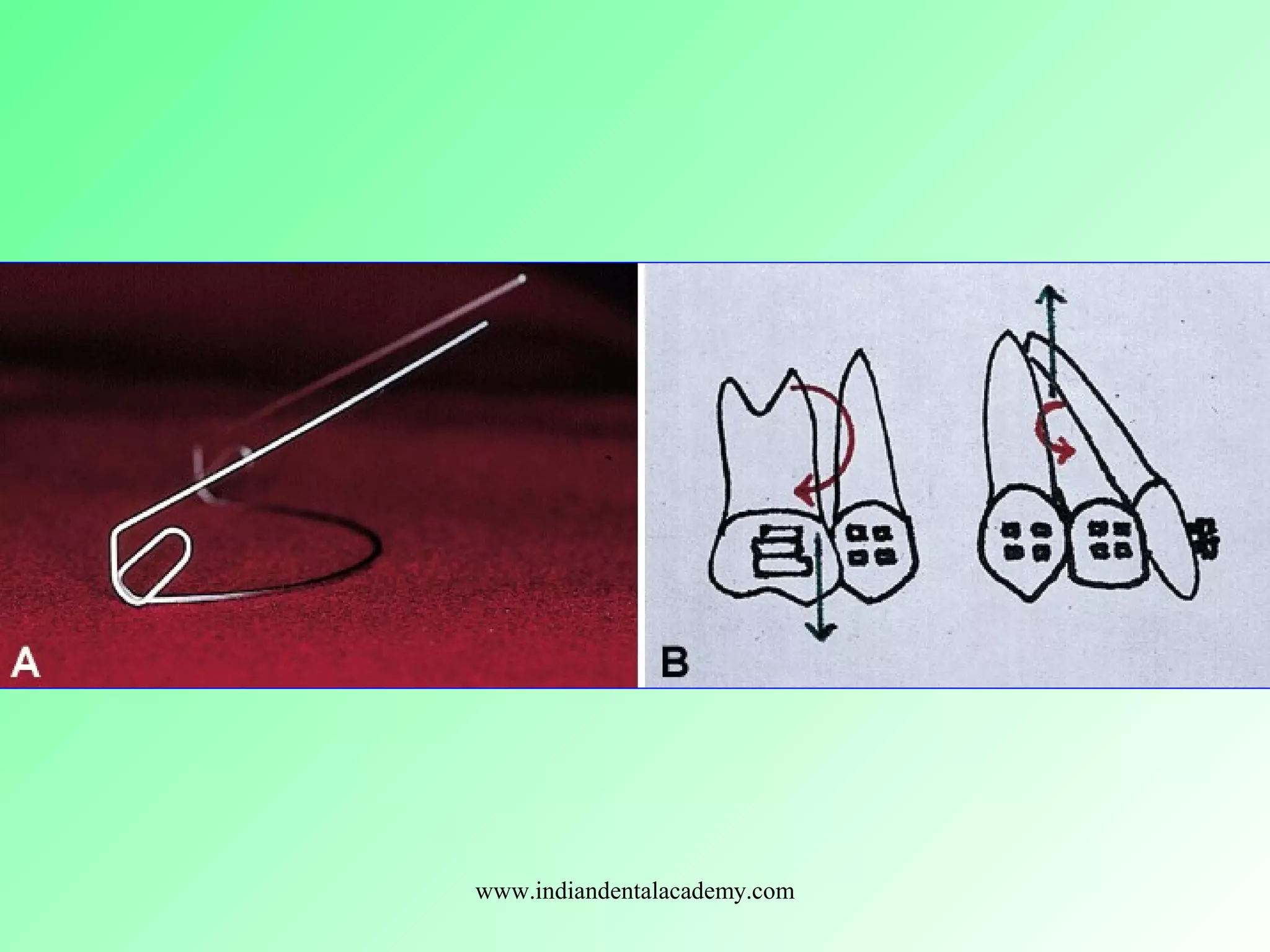 A

B

www.indiandentalacademy.com