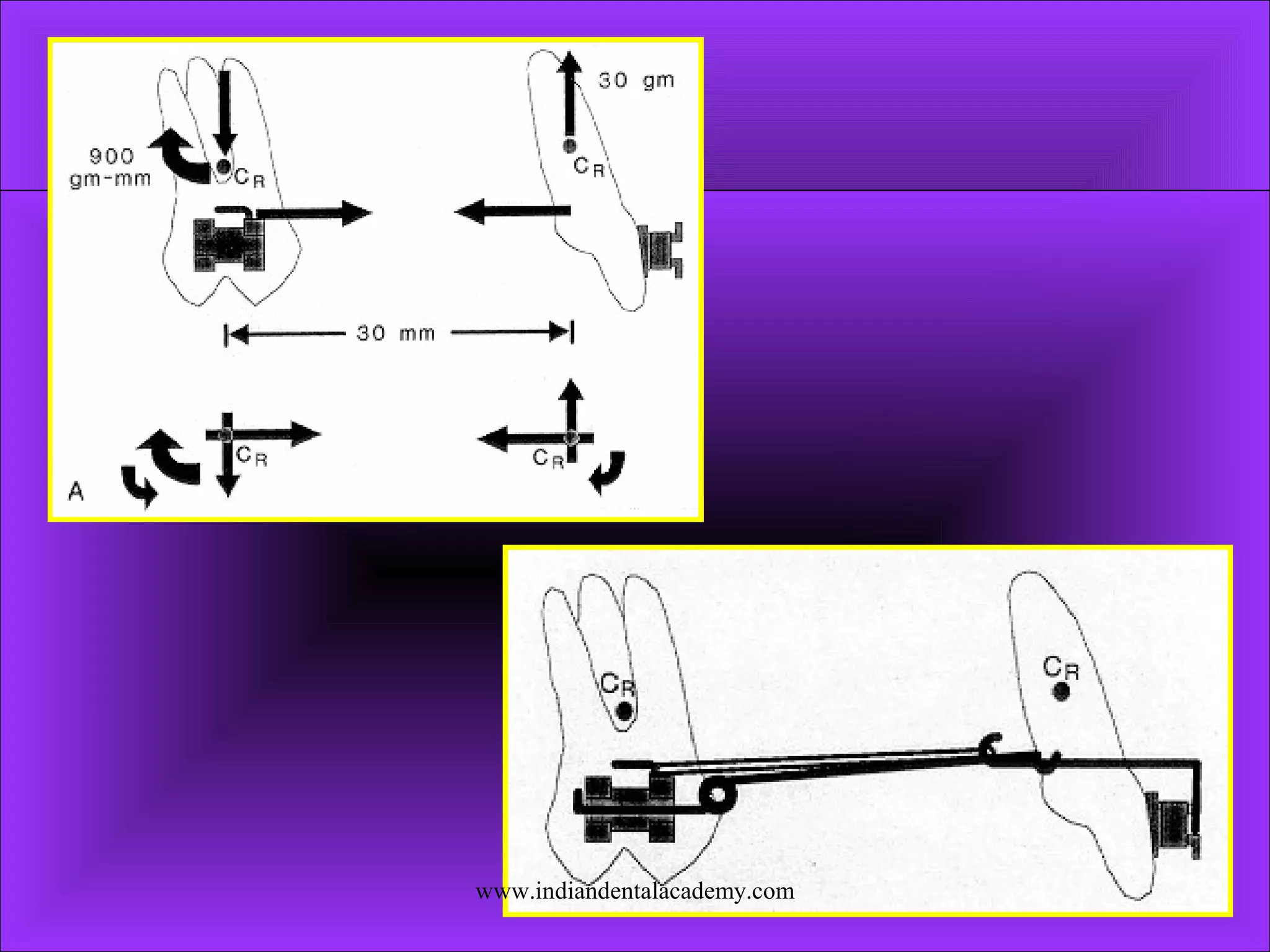 900 gm-mm
$C_R$
30 gm
$C_R$
30 mm
$C_R$
$C_R$
A

$C_R$
$C_R$
www.indiandentalacademy.com