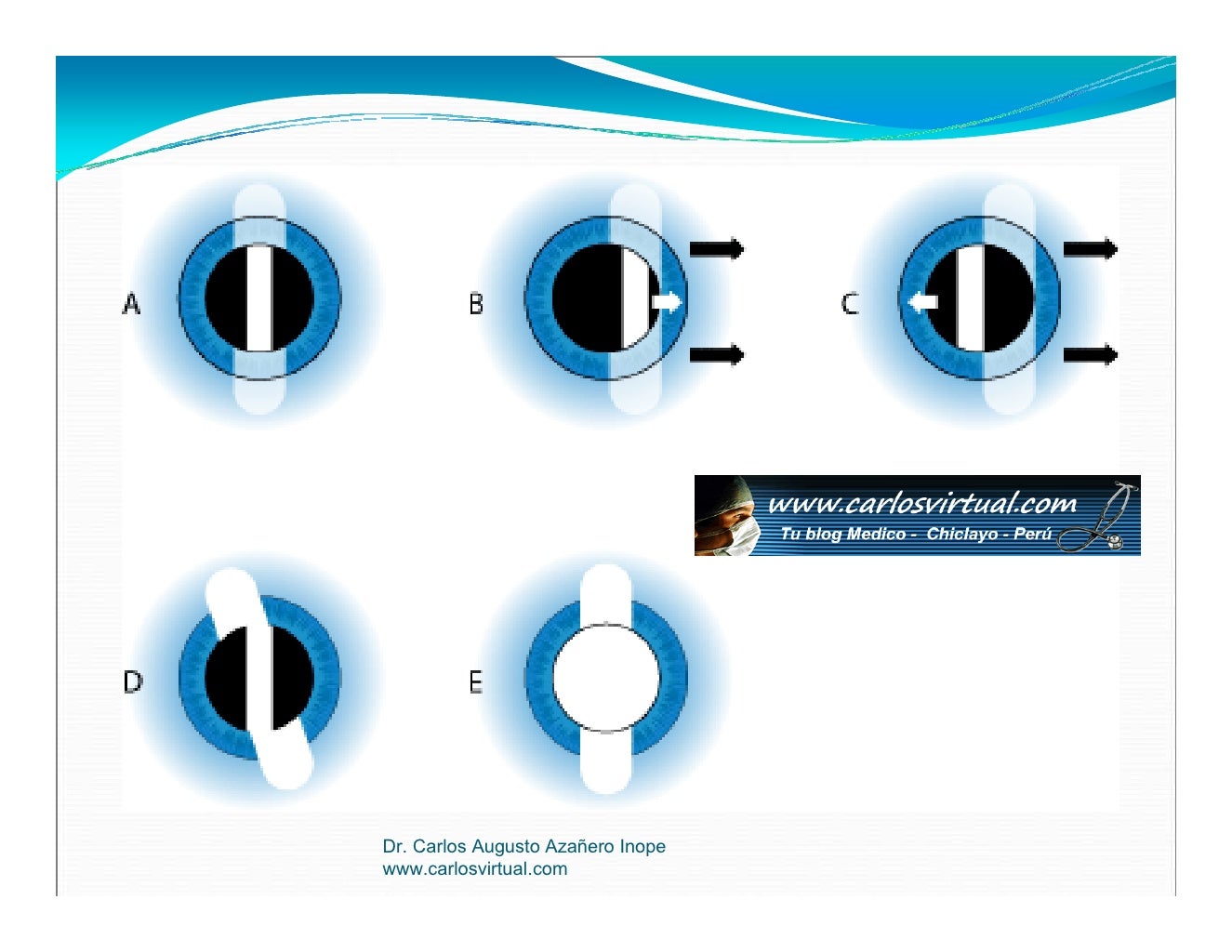 A

B

C

www.carlosvirtual.com
Tu blog Medico - Chiclayo - Perú

D

E

Dr. Carlos Augusto Azañero Inope
www.carlosvirtual.com