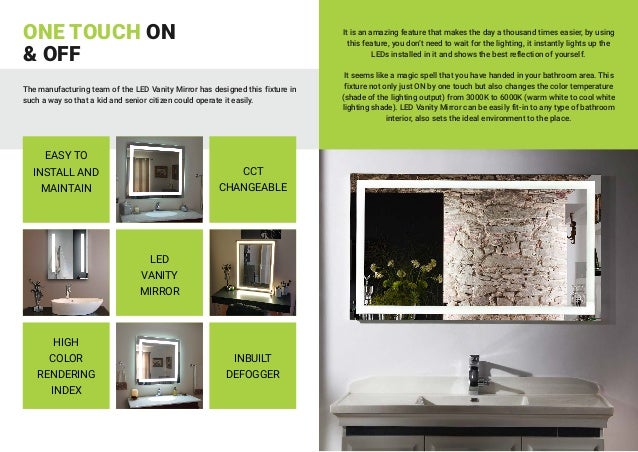 ONE TOUCH ON & OFF

The manufacturing team of the LED Vanity Mirror has designed this fixture in such a way so that a kid and senior citizen could operate it easily.

EASY TO INSTALL AND MAINTAIN

CCT CHANGEABLE

LED VANITY MIRROR

HIGH COLOR RENDERING INDEX

INBUILT DEFOGGER

It is an amazing feature that makes the day a thousand times easier, by using this feature, you don't need to wait for the lighting, it instantly lights up the LEDs installed in it and shows the best reflection of yourself.

It seems like a magic spell that you have handed in your bathroom area. This fixture not only just ON by one touch but also changes the color temperature (shade of the lighting output) from 3000K to 6000K (warm white to cool white lighting shade). LED Vanity Mirror can be easily fit-in to any type of bathroom interior, also sets the ideal environment to the place.