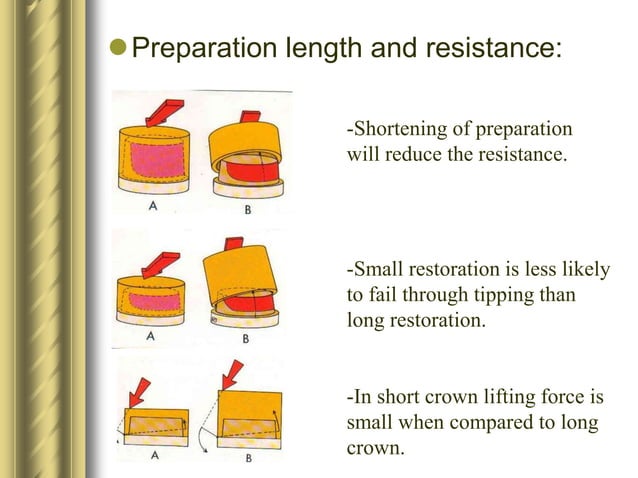 Preparation length and resistance:

A B

-Shortening of preparation will reduce the resistance.

A B

-Small restoration is less likely to fail through tipping than long restoration.

A B

-In short crown lifting force is small when compared to long crown.