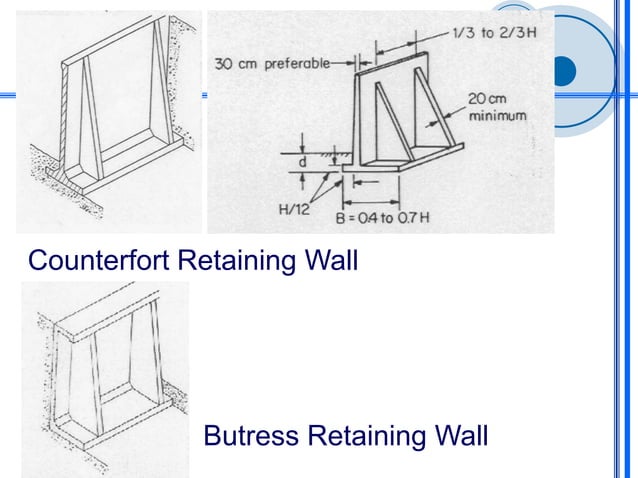 1/3 to 2/3H

30 cm preferable

20 cm minimum

d

H/12

B = 0.4 to 0.7 H

Counterfort Retaining Wall

Butress Retaining Wall