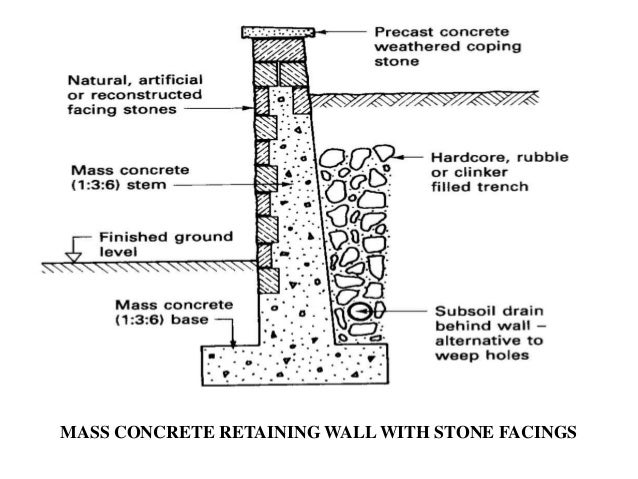 Precast concrete weathered coping stone

Natural, artificial or reconstructed facing stones

Hardcore, rubble or clinker filled trench

Mass concrete (1:3:6) stem

Finished ground level

Mass concrete (1:3:6) base

Subsoil drain behind wall – alternative to weep holes

MASS CONCRETE RETAINING WALL WITH STONE FACINGS