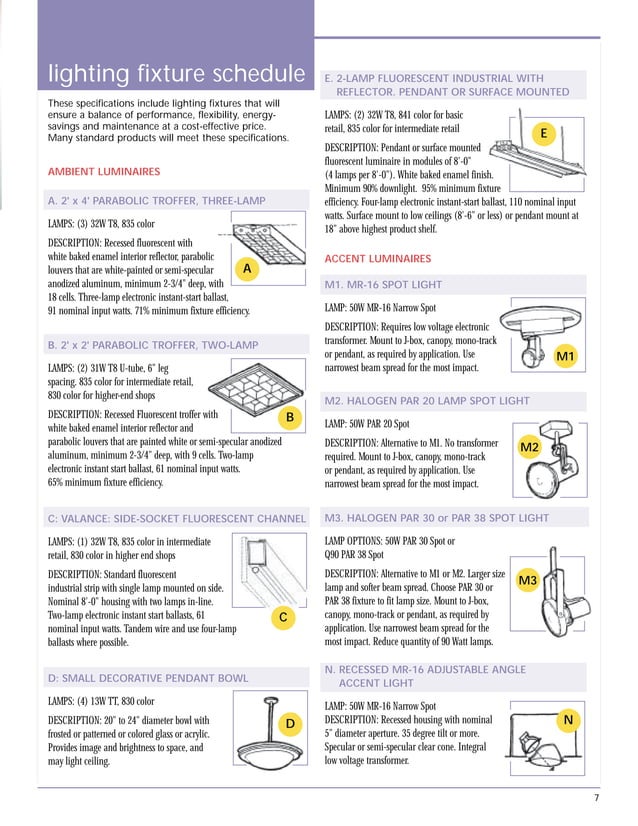 lighting fixture schedule

These specifications include lighting fixtures that will ensure a balance of performance, flexibility, energy-savings and maintenance at a cost-effective price. Many standard products will meet these specifications.

AMBIENT LUMINAIRES

A. 2' x 4' PARABOLIC TROFFER, THREE-LAMP

LAMPS: (3) 32W T8, 835 color

DESCRIPTION: Recessed fluorescent with white baked enamel interior reflector, parabolic louvers that are white-painted or semi-specular anodized aluminum, minimum 2-3/4" deep, with 18 cells. Three-lamp electronic instant-start ballast, 91 nominal input watts. 71% minimum fixture efficiency.

A

B. 2' x 2' PARABOLIC TROFFER, TWO-LAMP

LAMPS: (2) 31W T8 U-tube, 6" leg spacing. 835 color for intermediate retail, 830 color for higher-end shops

DESCRIPTION: Recessed Fluorescent troffer with white baked enamel interior reflector and parabolic louvers that are painted white or semi-specular anodized aluminum, minimum 2-3/4" deep, with 9 cells. Two-lamp electronic instant start ballast, 61 nominal input watts. 65% minimum fixture efficiency.

B

C: VALANCE: SIDE-SOCKET FLUORESCENT CHANNEL

LAMPS: (1) 32W T8, 835 color in intermediate retail, 830 color in higher end shops

DESCRIPTION: Standard fluorescent industrial strip with single lamp mounted on side. Nominal 8'-0" housing with two lamps in-line. Two-lamp electronic instant start ballasts, 61 nominal input watts. Tandem wire and use four-lamp ballasts where possible.

C

D: SMALL DECORATIVE PENDANT BOWL

LAMPS: (4) 13W TT, 830 color

DESCRIPTION: 20" to 24" diameter bowl with frosted or patterned or colored glass or acrylic. Provides image and brightness to space, and may light ceiling.

D

E. 2-LAMP FLUORESCENT INDUSTRIAL WITH REFLECTOR. PENDANT OR SURFACE MOUNTED

LAMPS: (2) 32W T8, 841 color for basic retail, 835 color for intermediate retail

DESCRIPTION: Pendant or surface mounted fluorescent luminaire in modules of 8'-0" (4 lamps per 8'-0"). White baked enamel finish. Minimum 90% downlight. 95% minimum fixture efficiency. Four-lamp electronic instant-start ballast, 110 nominal input watts. Surface mount to low ceilings (8'-6" or less) or pendant mount at 18" above highest product shelf.

E

ACCENT LUMINAIRES

M1. MR-16 SPOT LIGHT

LAMP: 50W MR-16 Narrow Spot

DESCRIPTION: Requires low voltage electronic transformer. Mount to J-box, canopy, mono-track or pendant, as required by application. Use narrowest beam spread for the most impact.

M1

M2. HALOGEN PAR 20 LAMP SPOT LIGHT

LAMP: 50W PAR 20 Spot

DESCRIPTION: Alternative to M1. No transformer required. Mount to J-box, canopy, mono-track or pendant, as required by application. Use narrowest beam spread for the most impact.

M2

M3. HALOGEN PAR 30 or PAR 38 SPOT LIGHT

LAMP OPTIONS: 50W PAR 30 Spot or Q90 PAR 38 Spot

DESCRIPTION: Alternative to M1 or M2. Larger size lamp and softer beam spread. Choose PAR 30 or PAR 38 fixture to fit lamp size. Mount to J-box, canopy, mono-track or pendant, as required by application. Use narrowest beam spread for the most impact. Reduce quantity of 90 Watt lamps.

M3

N. RECESSED MR-16 ADJUSTABLE ANGLE ACCENT LIGHT

LAMP: 50W MR-16 Narrow Spot

DESCRIPTION: Recessed housing with nominal 5" diameter aperture. 35 degree tilt or more. Specular or semi-specular clear cone. Integral low voltage transformer.

N

7