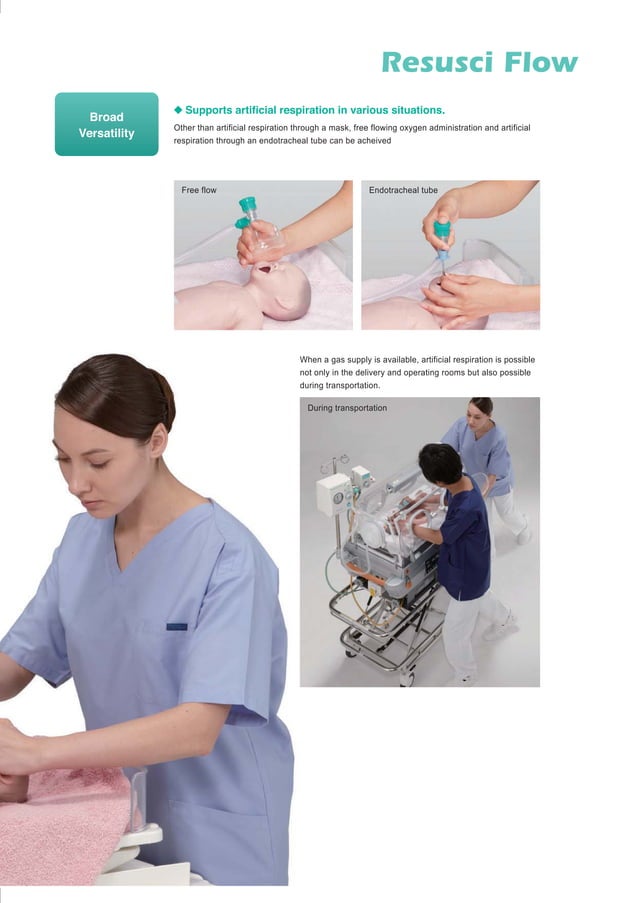 Resusci Flow

Broad Versatility

◆ Supports artificial respiration in various situations.

Other than artificial respiration through a mask, free flowing oxygen administration and artificial respiration through an endotracheal tube can be acheived

Free flow

Endotracheal tube

When a gas supply is available, artificial respiration is possible not only in the delivery and operating rooms but also possible during transportation.

During transportation