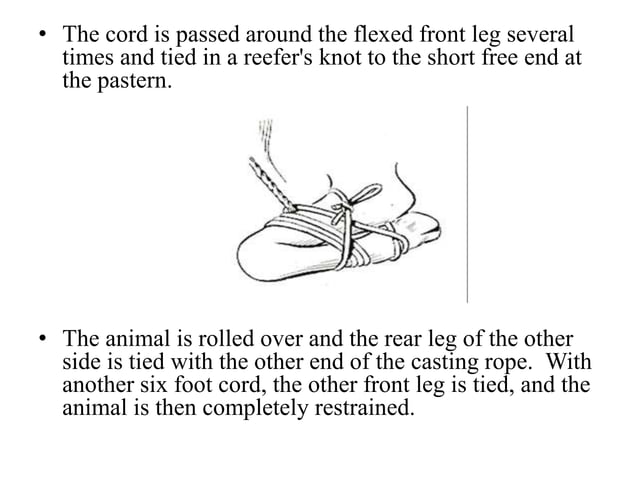 • The cord is passed around the flexed front leg several times and tied in a reefer's knot to the short free end at the pastern.

• The animal is rolled over and the rear leg of the other side is tied with the other end of the casting rope. With another six foot cord, the other front leg is tied, and the animal is then completely restrained.