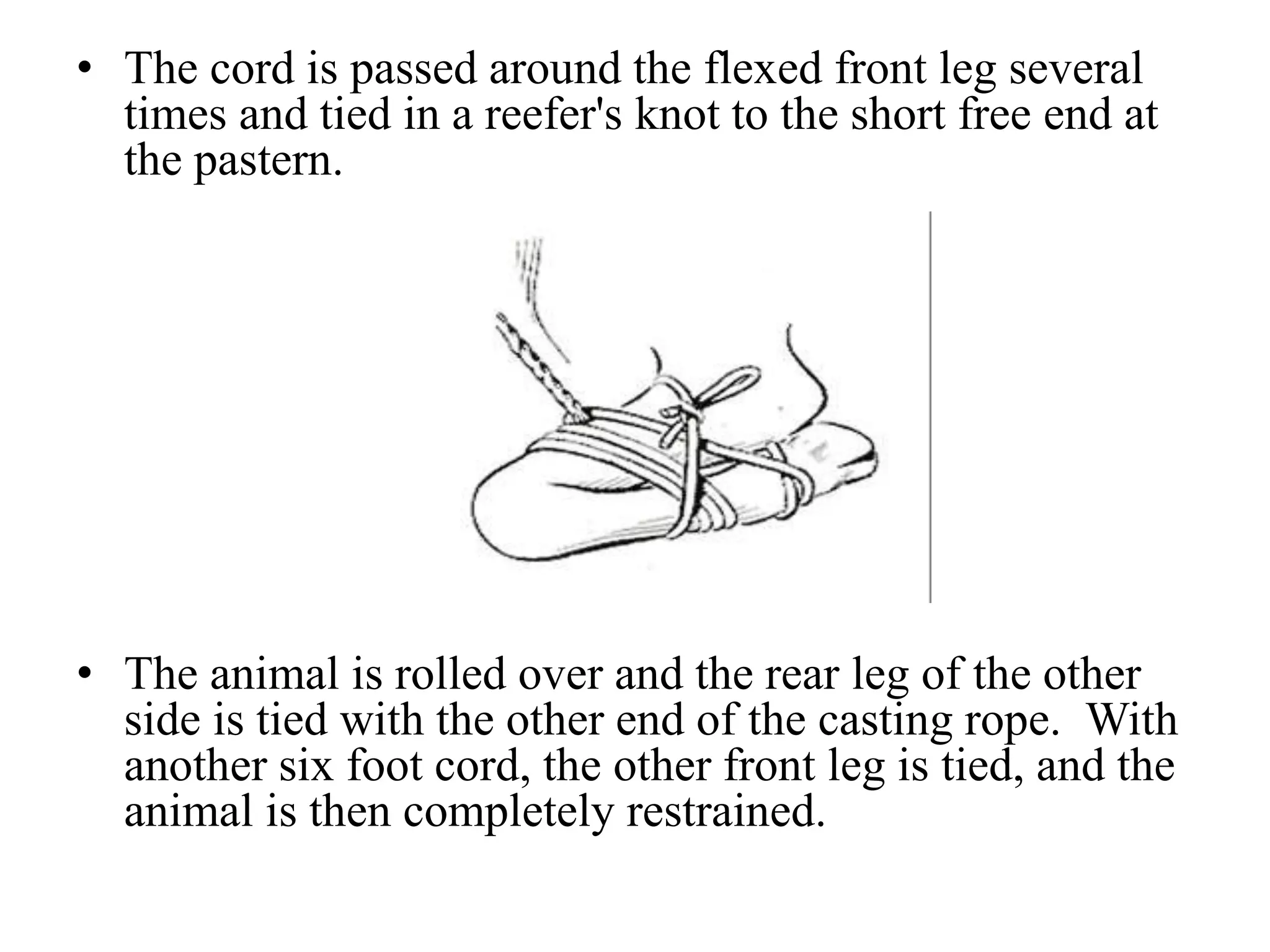 • The cord is passed around the flexed front leg several times and tied in a reefer's knot to the short free end at the pastern.

• The animal is rolled over and the rear leg of the other side is tied with the other end of the casting rope. With another six foot cord, the other front leg is tied, and the animal is then completely restrained.