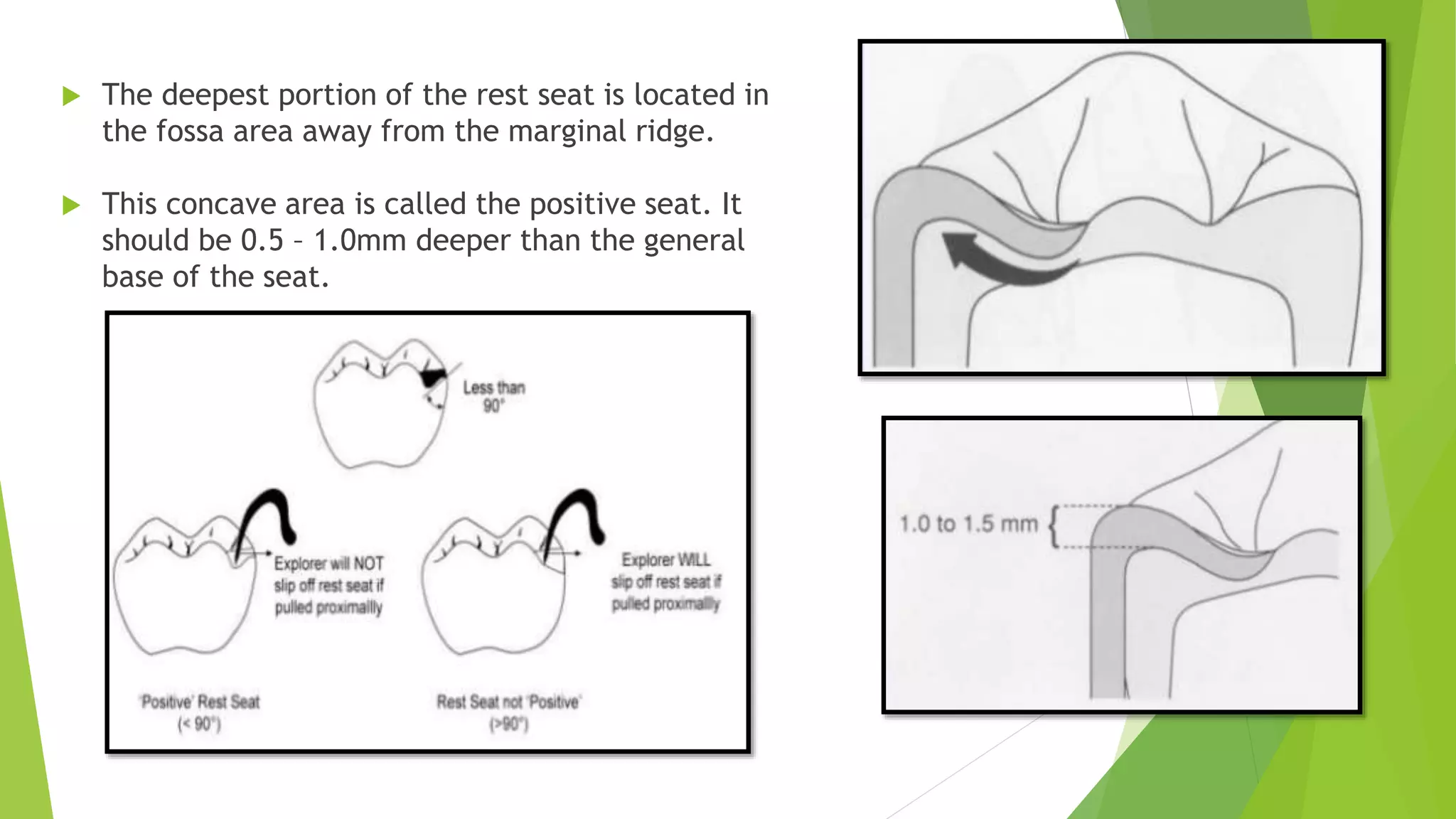 The deepest portion of the rest seat is located in the fossa area away from the marginal ridge.

This concave area is called the positive seat. It should be 0.5 – 1.0mm deeper than the general base of the seat.

Less than 90°

Explorer will NOT slip off rest seat if pulled proximally

Explorer WILL slip off rest seat if pulled proximally

'Positive' Rest Seat (< 90°)

Rest Seat not 'Positive' (>90°)

1.0 to 1.5 mm