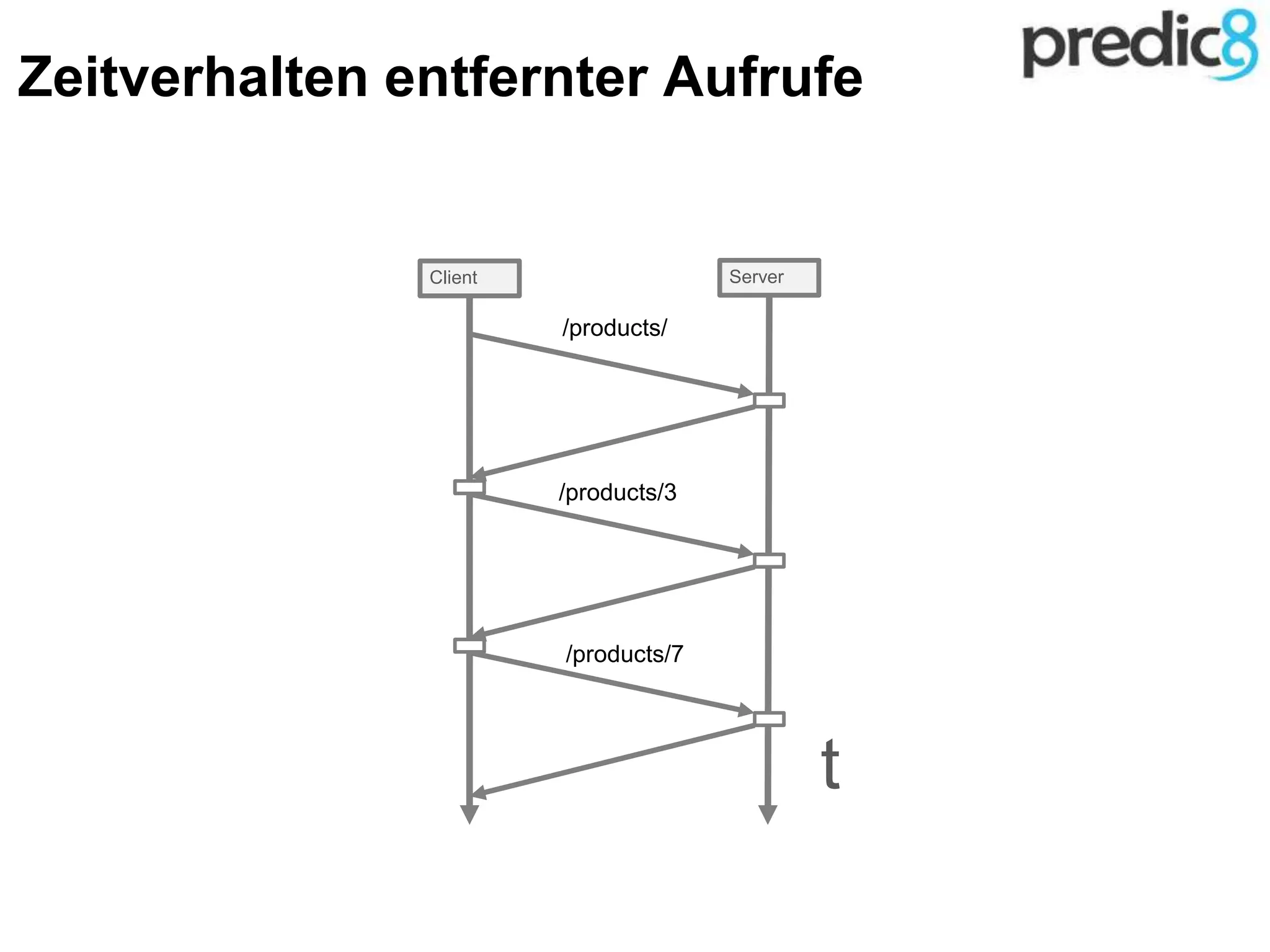 Zeitverhalten entfernter Aufrufe

predic8

Client

Server

/products/

/products/3

/products/7

t