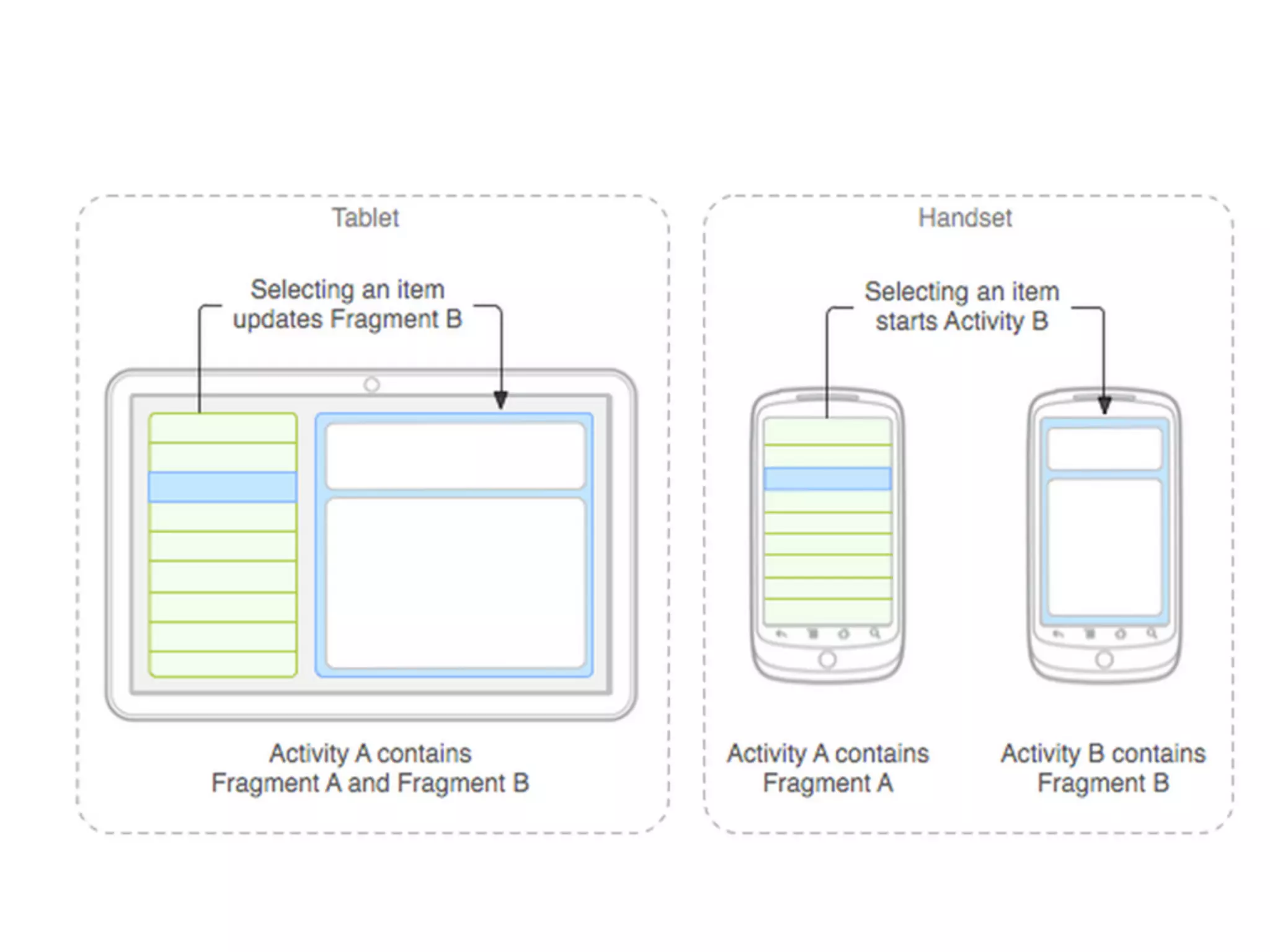 Tablet

Selecting an item updates Fragment B

Activity A contains Fragment A and Fragment B

Handset

Selecting an item starts Activity B

Activity A contains Fragment A

Activity B contains Fragment B