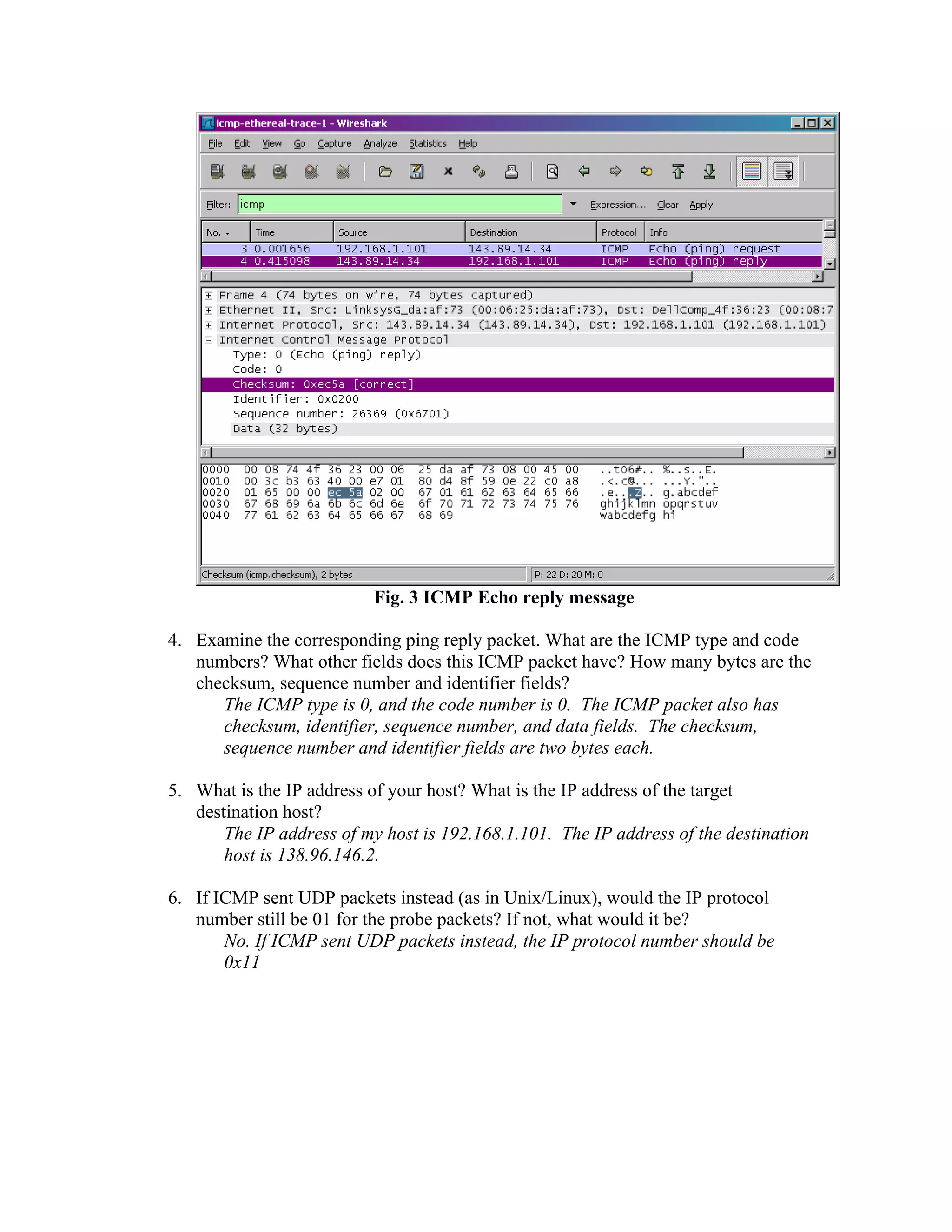 icmp-ethereal-trace-1 - Wireshark

File Edit View Go Capture Analyze Statistics Help

Filter: icmp Expression... Clear Apply

| No. | Time | Source | Destination | Protocol | Info |
|---|---|---|---|---|---|
| 3 | 0.001656 | 192.168.1.101 | 143.89.14.34 | ICMP | Echo (ping) request |
| 4 | 0.415098 | 143.89.14.34 | 192.168.1.101 | ICMP | Echo (ping) reply |

Frame 4 (74 bytes on wire, 74 bytes captured)
Ethernet II, Src: LinksysG_da:af:73 (00:06:25:da:af:73), Dst: DellComp_4f:36:23 (00:08:7
Internet Protocol, Src: 143.89.14.34 (143.89.14.34), Dst: 192.168.1.101 (192.168.1.101)
Internet Control Message Protocol
Type: 0 (Echo (ping) reply)
Code: 0
Checksum: 0xec5a [correct]
Identifier: 0x0200
Sequence number: 26369 (0x6701)
Data (32 bytes)

0000 00 08 74 4f 36 23 00 06 25 da af 73 08 00 45 00 ..tO6#.. %..s..E.
0010 00 3c b3 63 40 00 e7 01 80 d4 8f 59 0e 22 c0 a8 .<.c@... ...Y."..
0020 01 65 00 00 ec 5a 02 00 67 01 61 62 63 64 65 66 .e...Z.. g.abcdef
0030 67 68 69 6a 6b 6c 6d 6e 6f 70 71 72 73 74 75 76 ghijklmn opqrstuv
0040 77 61 62 63 64 65 66 67 68 69 wabcdefg hi

Checksum (icmp.checksum), 2 bytes P: 22 D: 20 M: 0

Fig. 3 ICMP Echo reply message

4. Examine the corresponding ping reply packet. What are the ICMP type and code numbers? What other fields does this ICMP packet have? How many bytes are the checksum, sequence number and identifier fields?
The ICMP type is 0, and the code number is 0. The ICMP packet also has checksum, identifier, sequence number, and data fields. The checksum, sequence number and identifier fields are two bytes each.

5. What is the IP address of your host? What is the IP address of the target destination host?
The IP address of my host is 192.168.1.101. The IP address of the destination host is 138.96.146.2.

6. If ICMP sent UDP packets instead (as in Unix/Linux), would the IP protocol number still be 01 for the probe packets? If not, what would it be?
No. If ICMP sent UDP packets instead, the IP protocol number should be 0x11