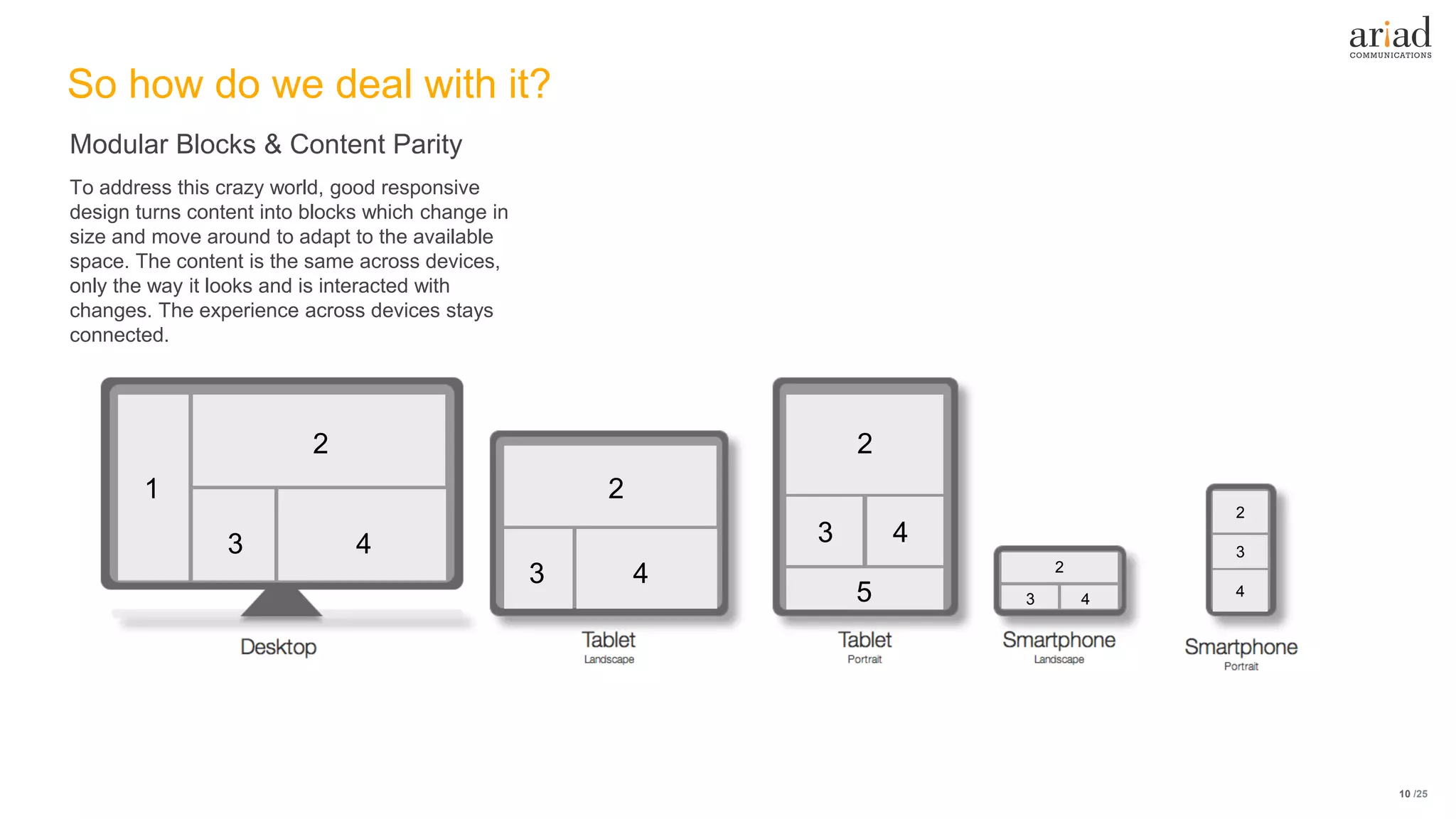 ariad
COMMUNICATIONS

So how do we deal with it?

Modular Blocks & Content Parity

To address this crazy world, good responsive design turns content into blocks which change in size and move around to adapt to the available space. The content is the same across devices, only the way it looks and is interacted with changes. The experience across devices stays connected.

1
2
3
4
Desktop

2
3
4
Tablet
Landscape

2
3
4
5
Tablet
Portrait

2
3
4
Smartphone
Landscape

2
3
4
Smartphone
Portrait

10 /25