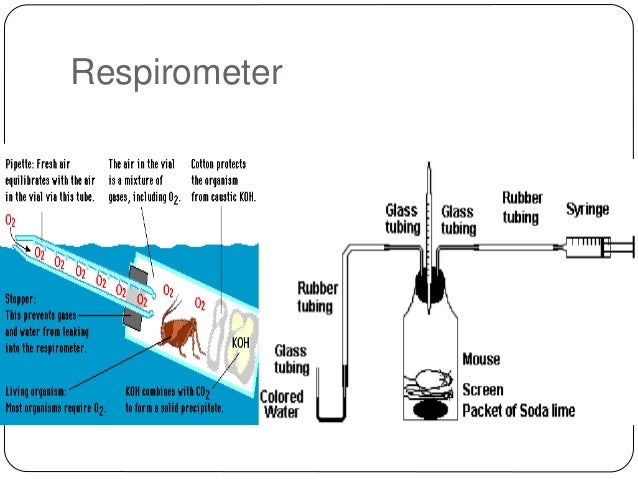 Respirometer

Pipette: Fresh air equilibrates with the air in the vial via this tube.

The air in the vial is a mixture of gases, including $O_2$.

Cotton protects the organism from caustic KOH.

$O_2$

$O_2$ $O_2$ $O_2$ $O_2$ $O_2$ $O_2$ $O_2$ $O_2$

Stopper: This prevents gases and water from leaking into the respirometer.

KOH

Living organism: Most organisms require $O_2$.

KOH combines with $CO_2$ to form a solid precipitate.

Glass tubing

Glass tubing

Rubber tubing

Syringe

Rubber tubing

Glass tubing

Colored Water

Mouse

Screen

Packet of Soda lime