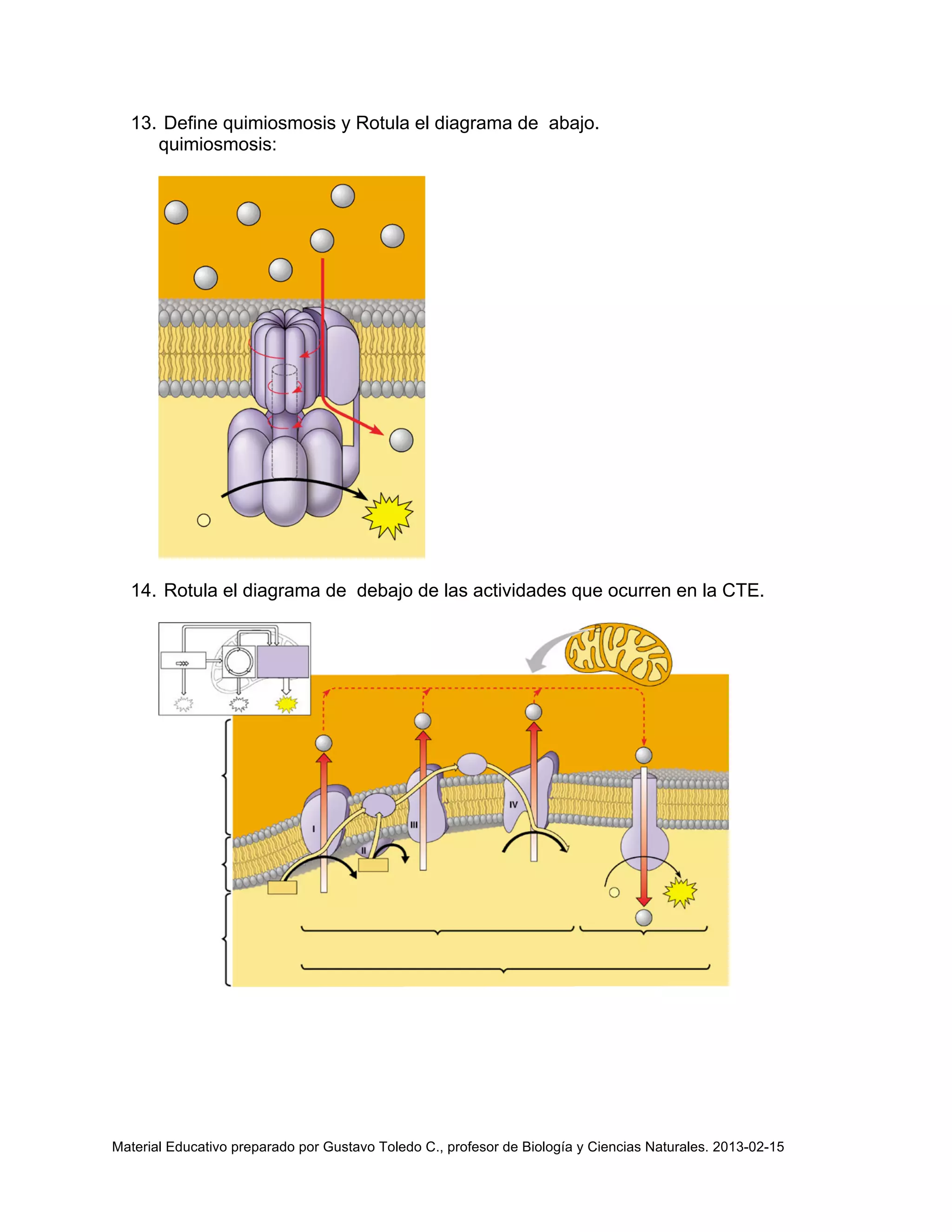 13. Define quimiosmosis y Rotula el diagrama de abajo.
quimiosmosis:

14. Rotula el diagrama de debajo de las actividades que ocurren en la CTE.

I

II

III

IV

Material Educativo preparado por Gustavo Toledo C., profesor de Biología y Ciencias Naturales. 2013-02-15