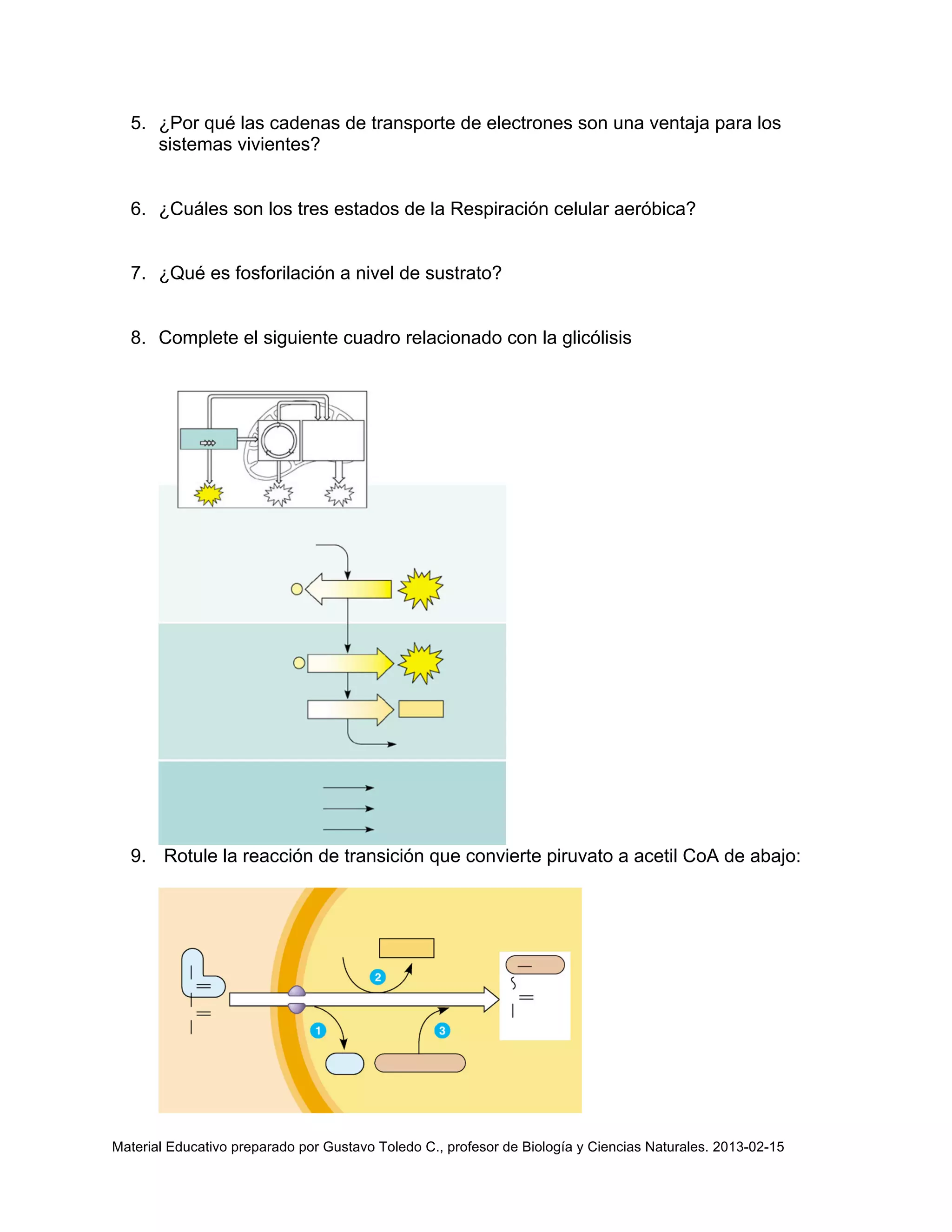 5. ¿Por qué las cadenas de transporte de electrones son una ventaja para los sistemas vivientes?

6. ¿Cuáles son los tres estados de la Respiración celular aeróbica?

7. ¿Qué es fosforilación a nivel de sustrato?

8. Complete el siguiente cuadro relacionado con la glicólisis

9. Rotule la reacción de transición que convierte piruvato a acetil CoA de abajo:

1

2

3

Material Educativo preparado por Gustavo Toledo C., profesor de Biología y Ciencias Naturales. 2013-02-15